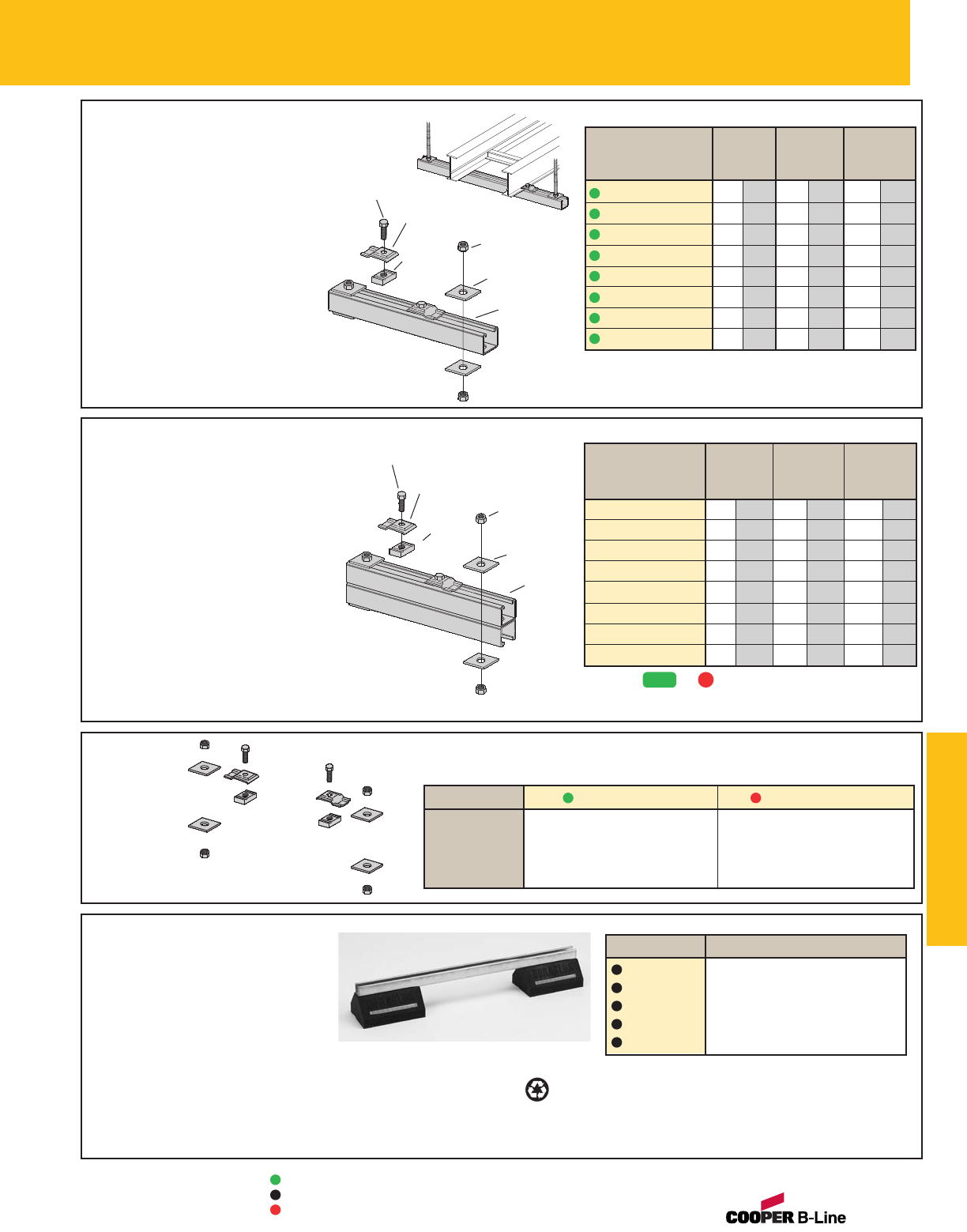 COOPER B-Line