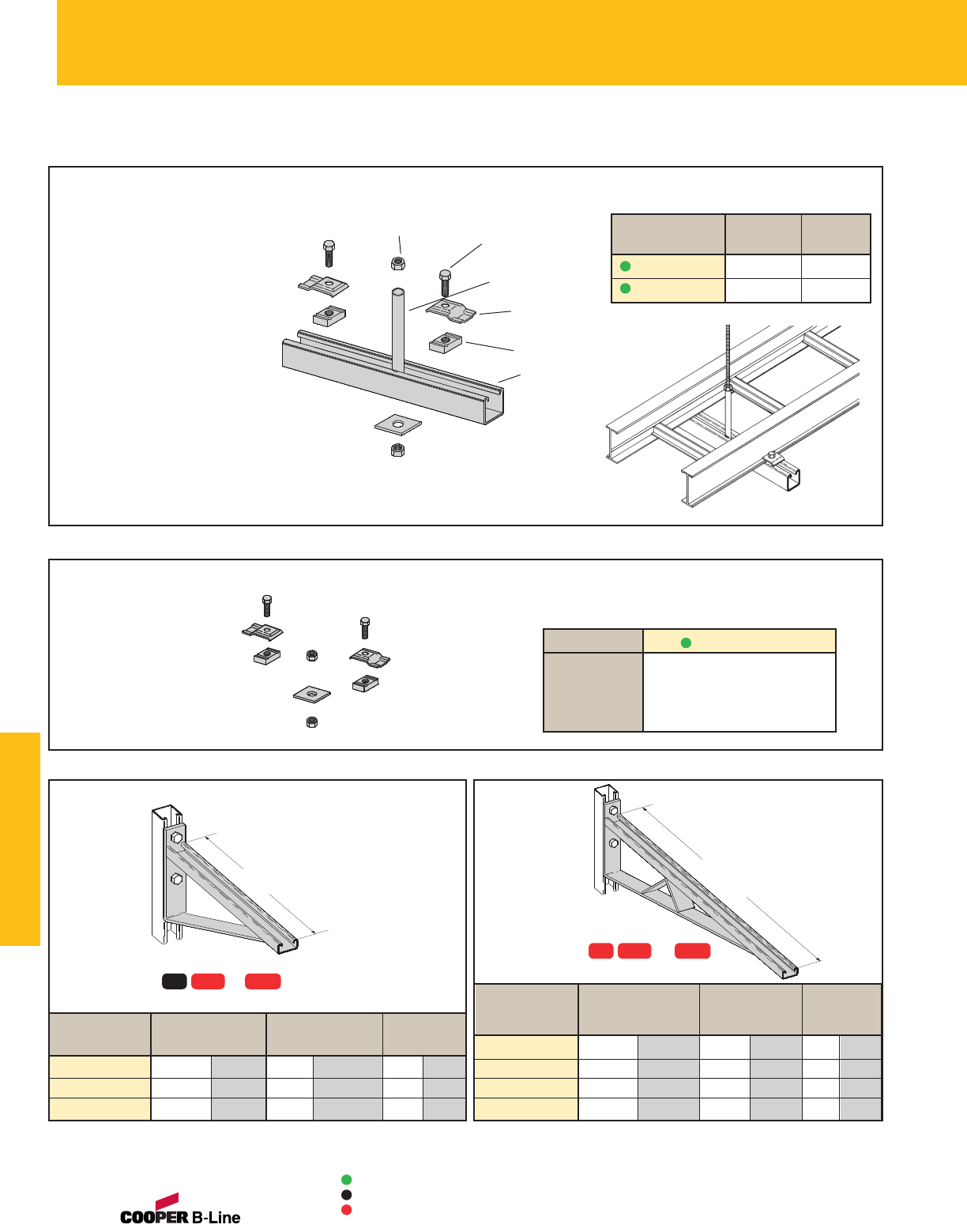 COOPER B-Line