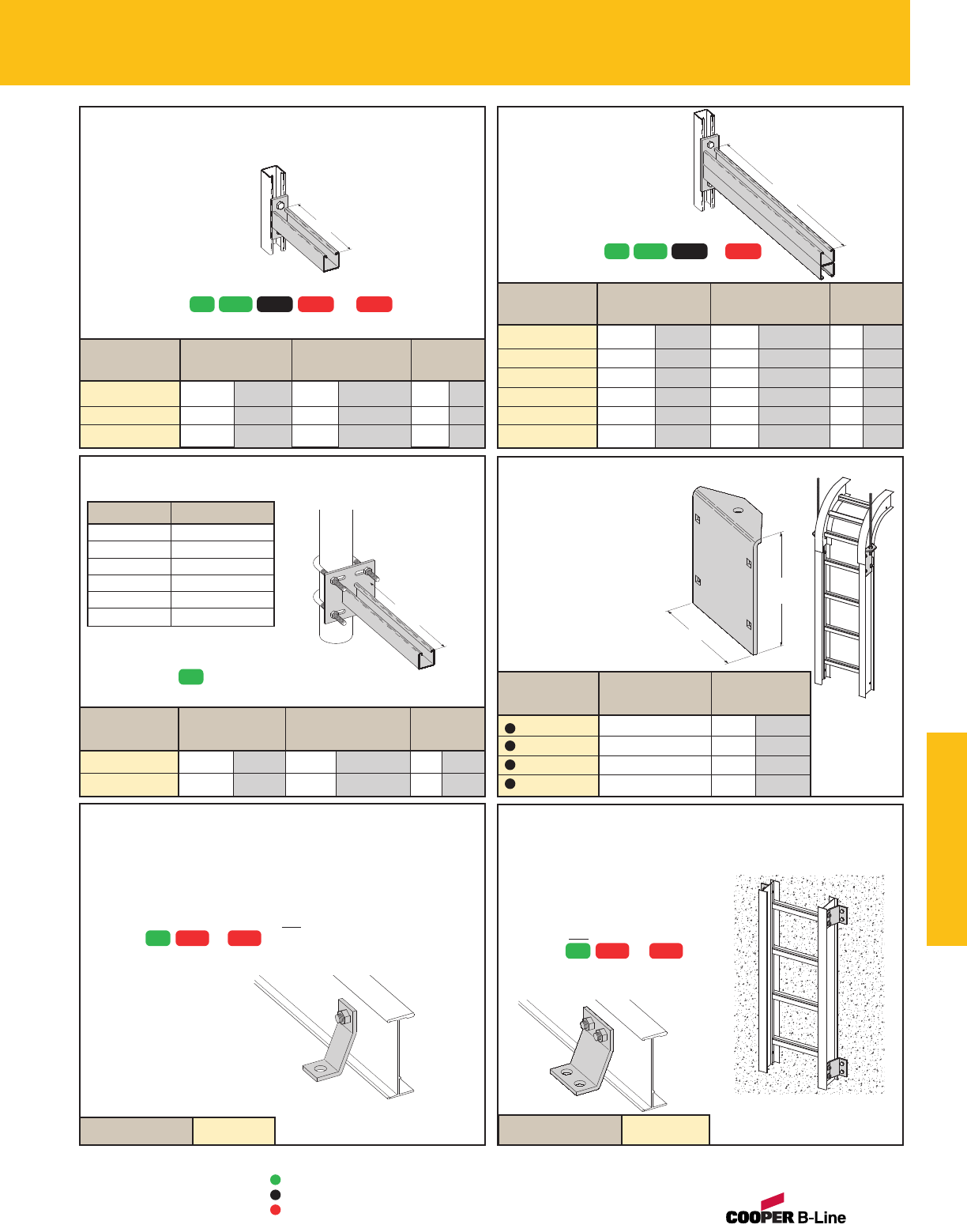 COOPER B-Line