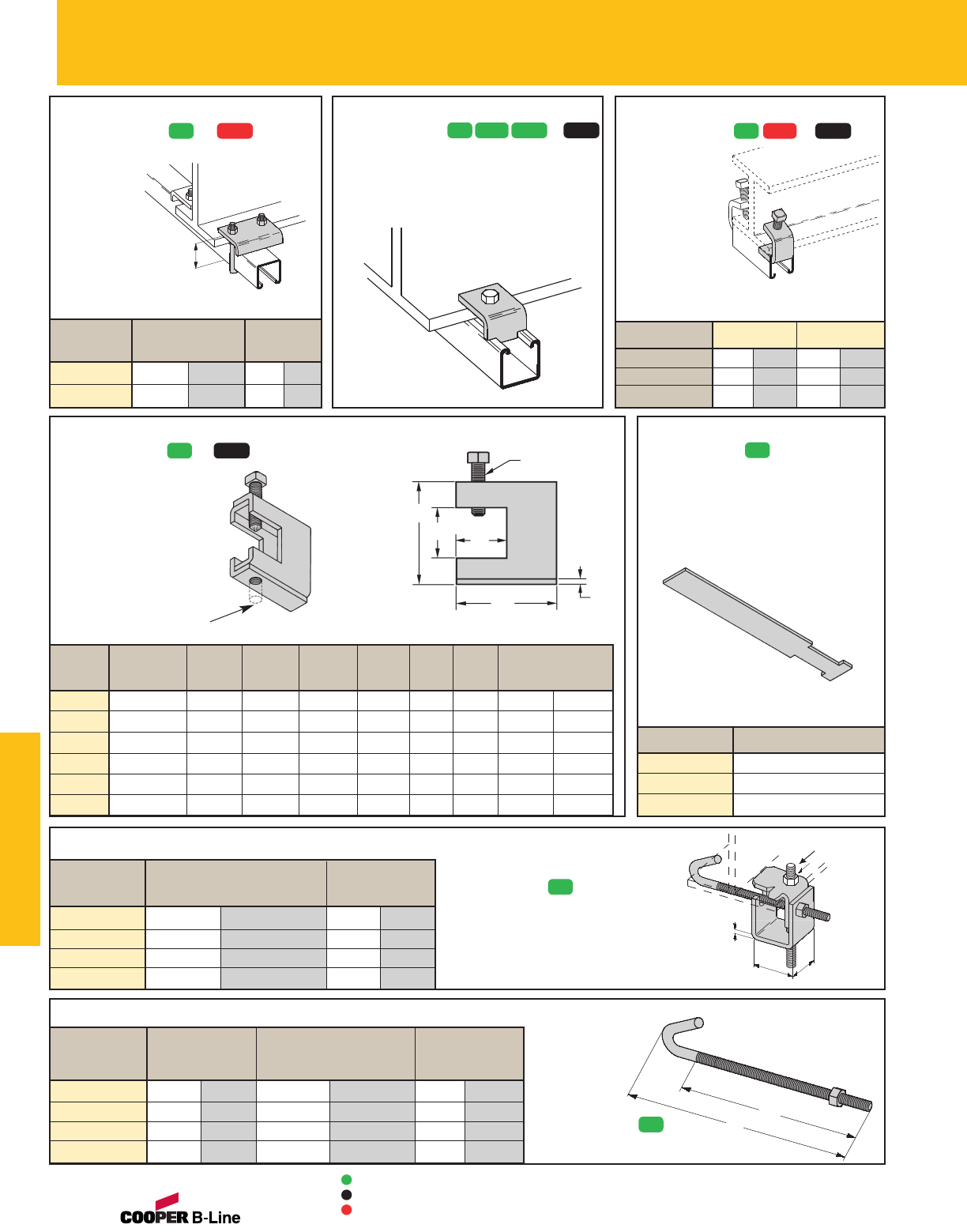 COOPER B-Line