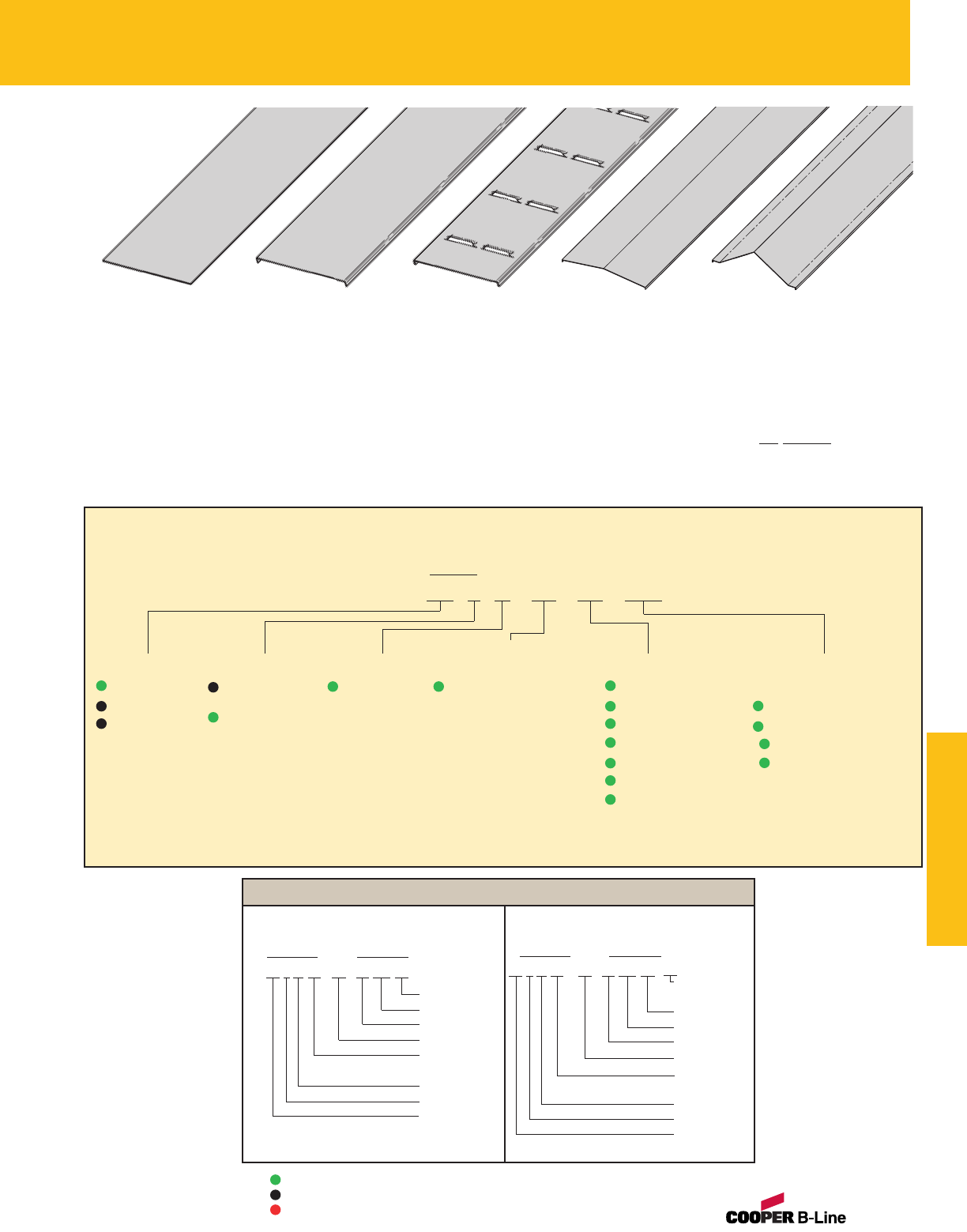 COOPER B-Line