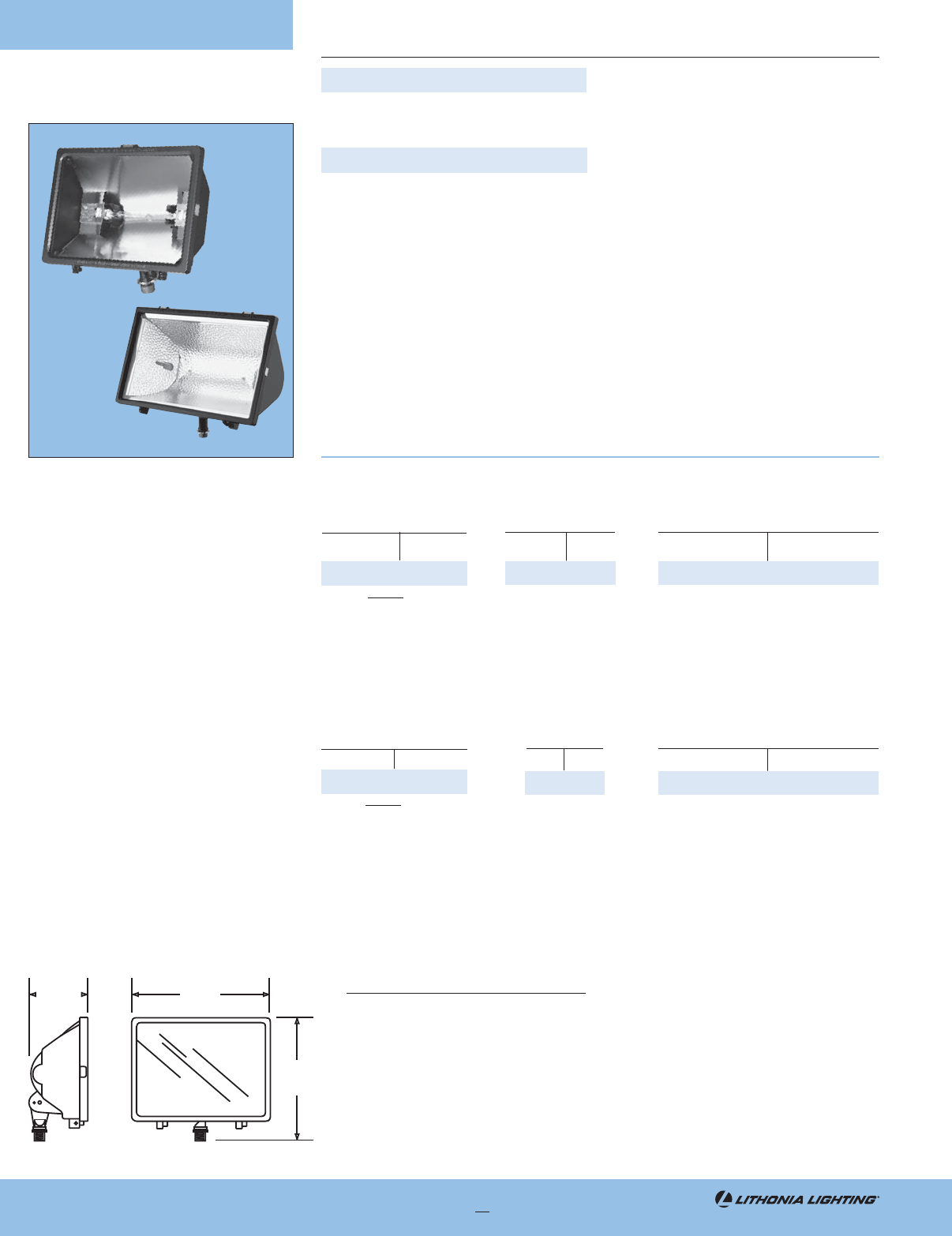 LITHONIA LIGHTING