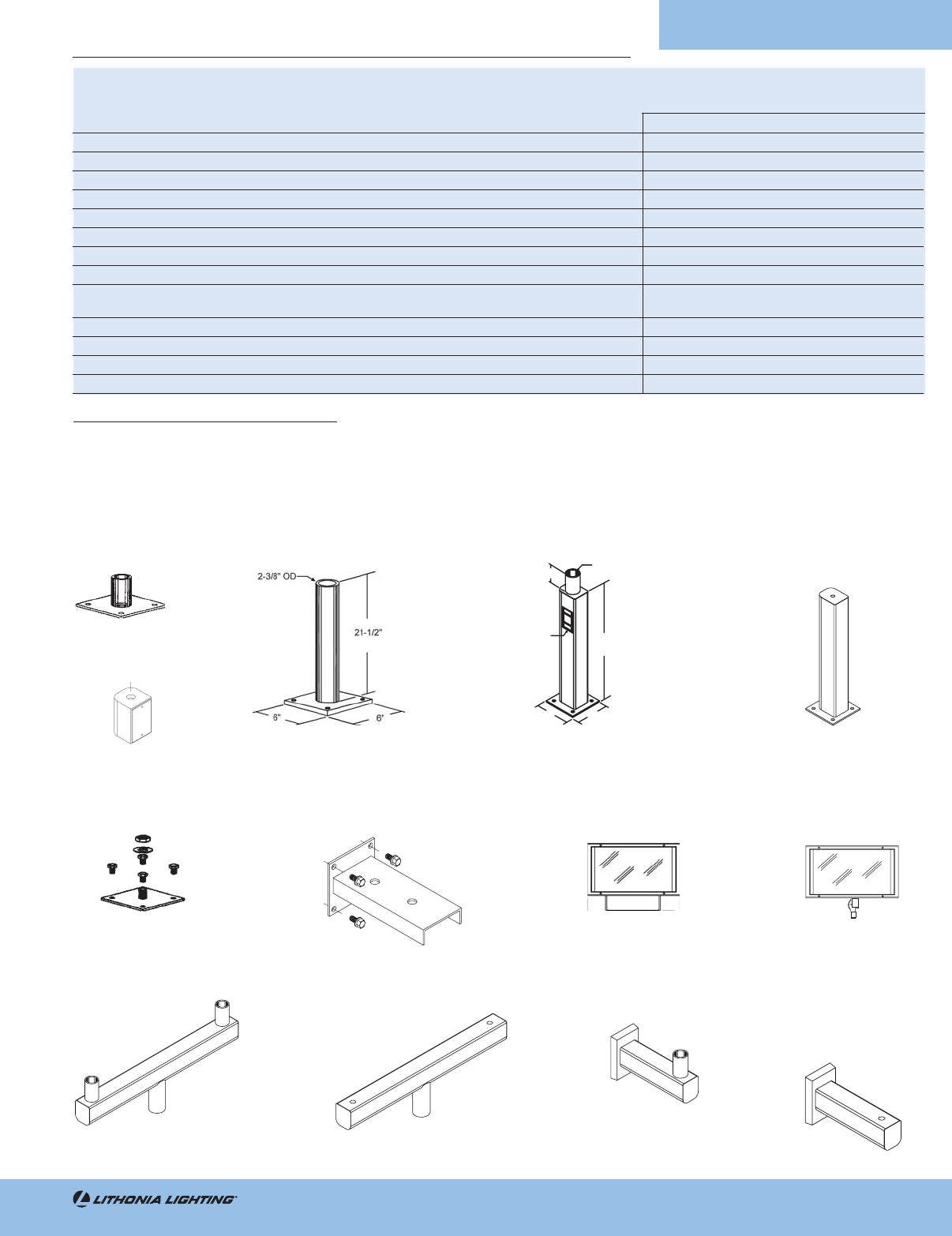 2-3/8" OD

21-1/2"

6"

6"

LITHONIA LIGHTING