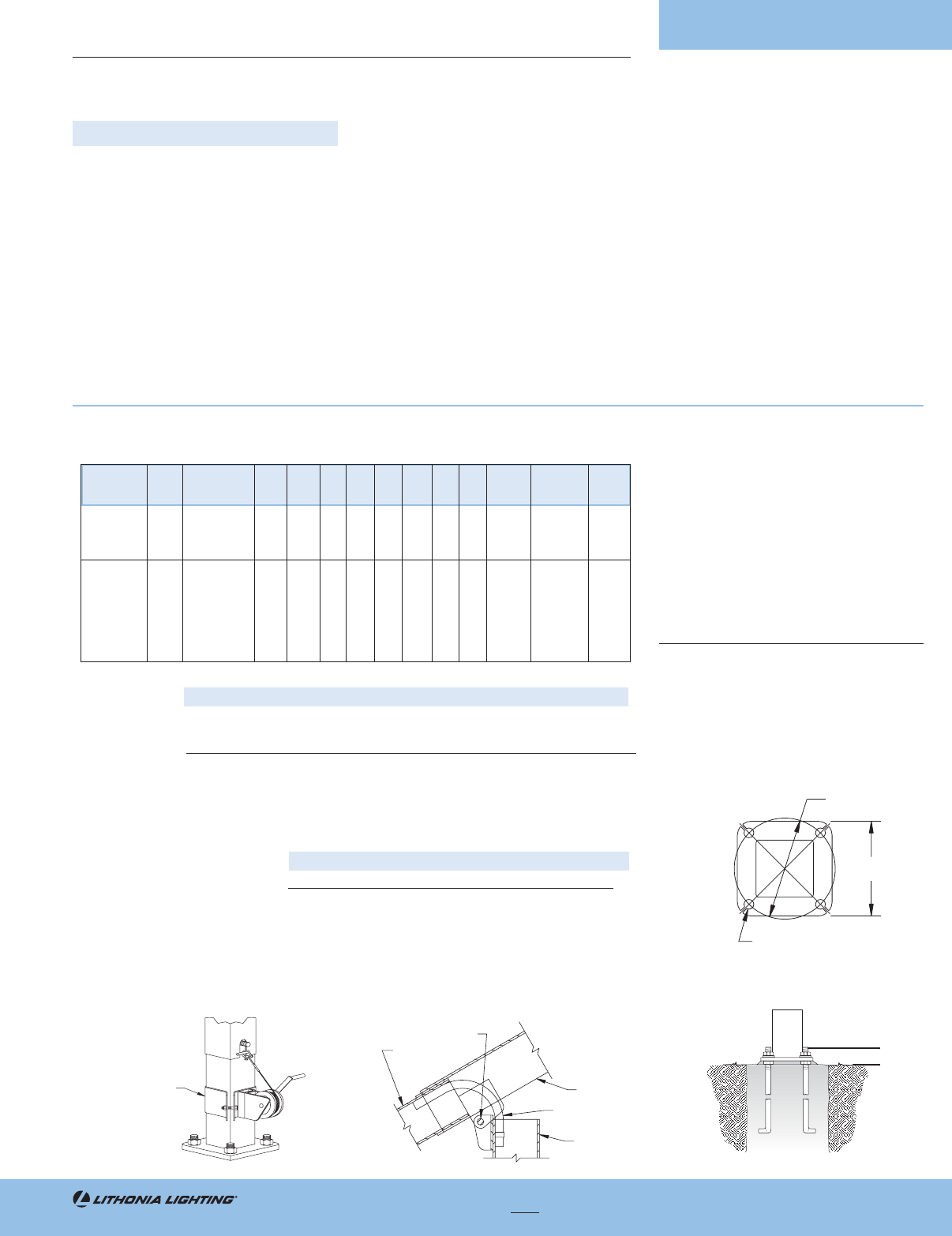 LITHONIA LIGHTING®