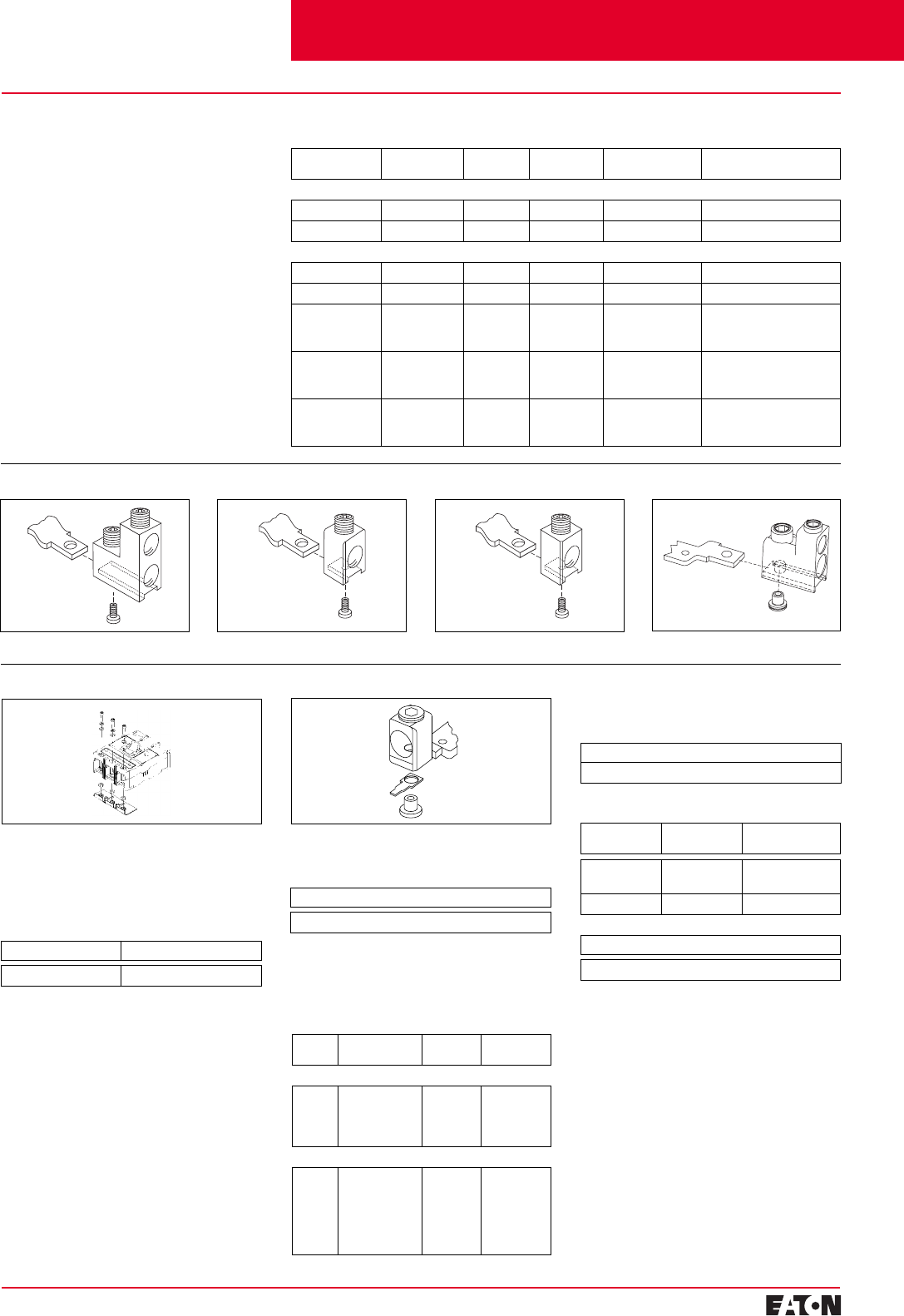 EATON