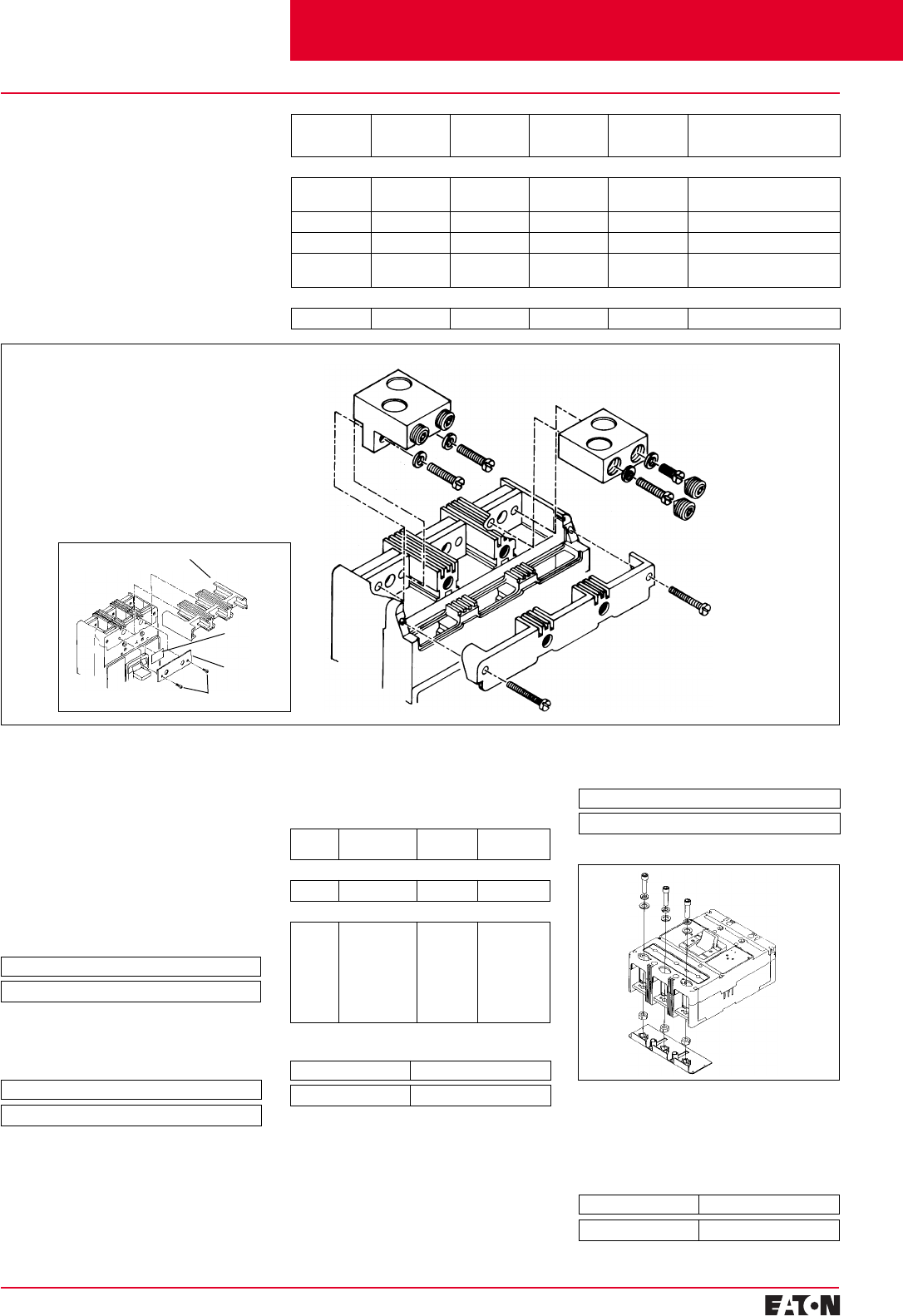 EATON