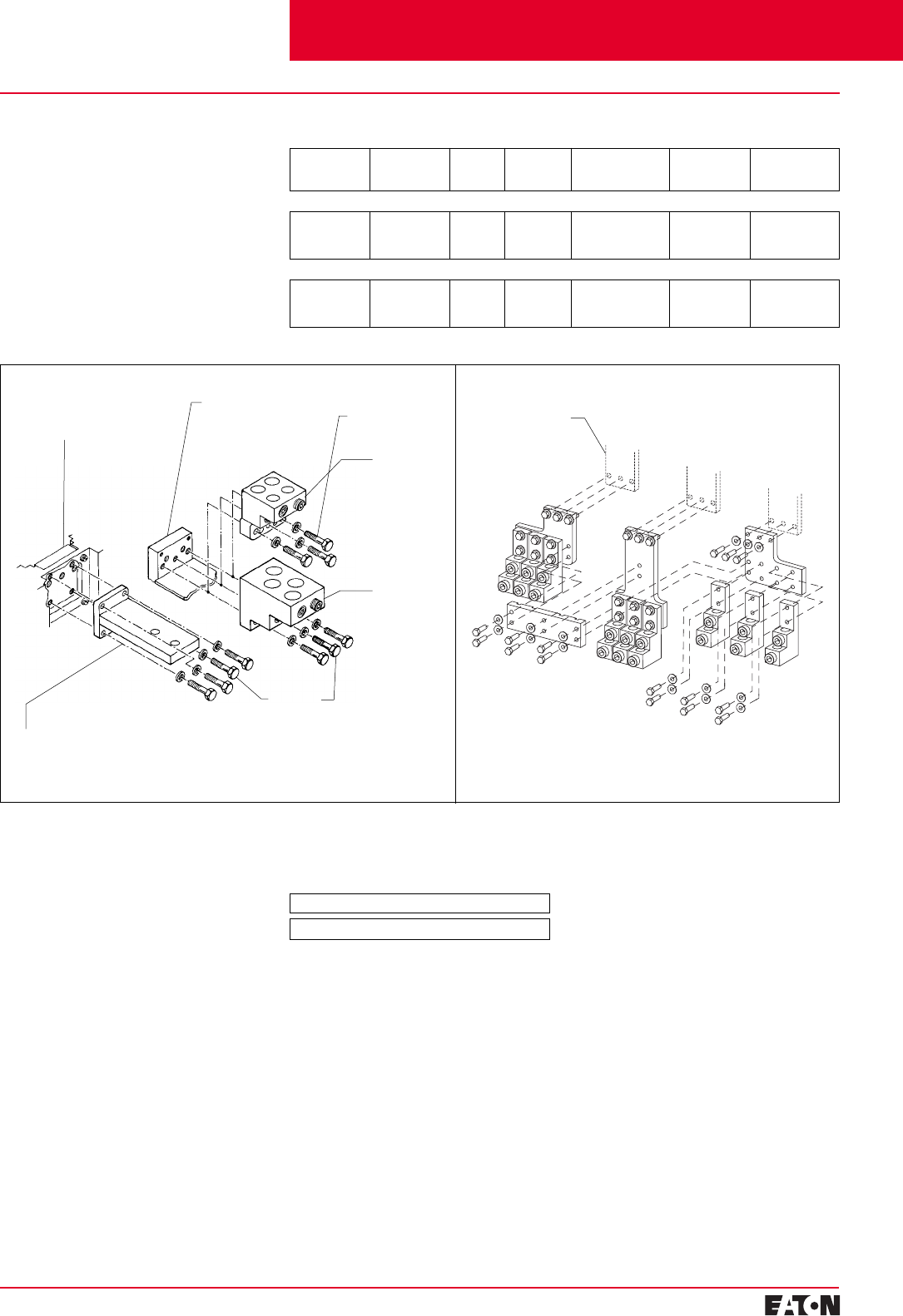 EATON