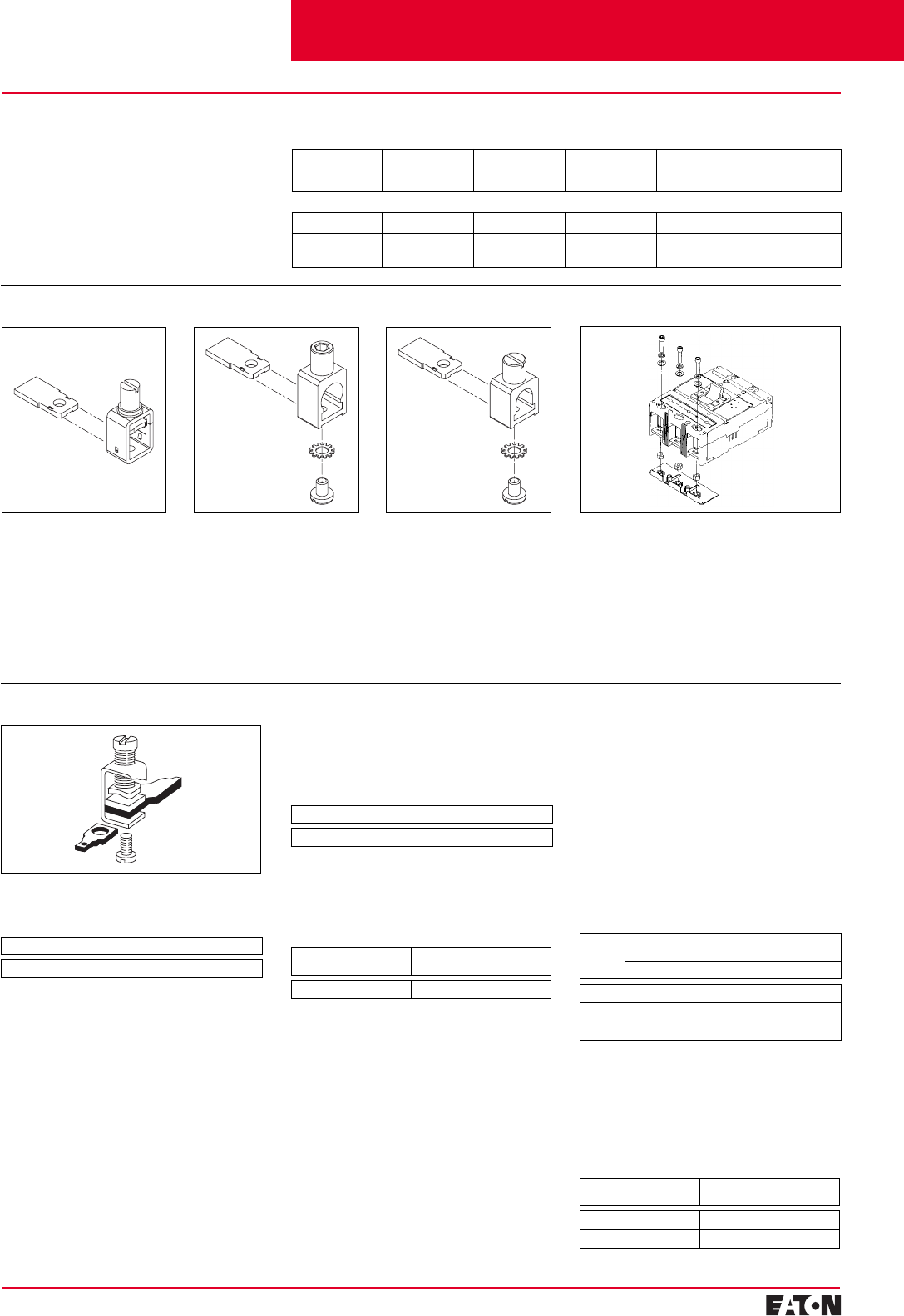 EATON