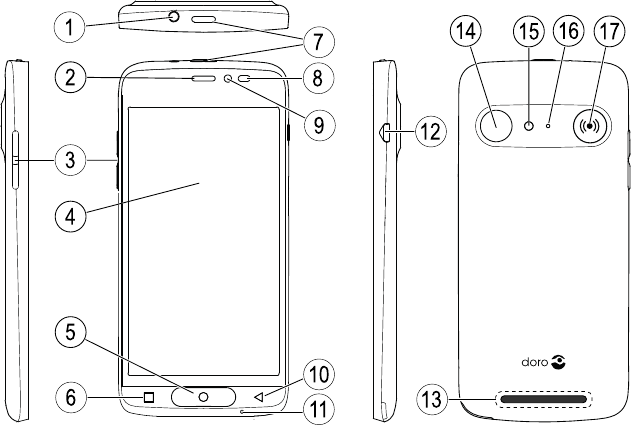 1
7
2
8
9
3
4
5
6
10
11
12
14
15
16
17
doro
13