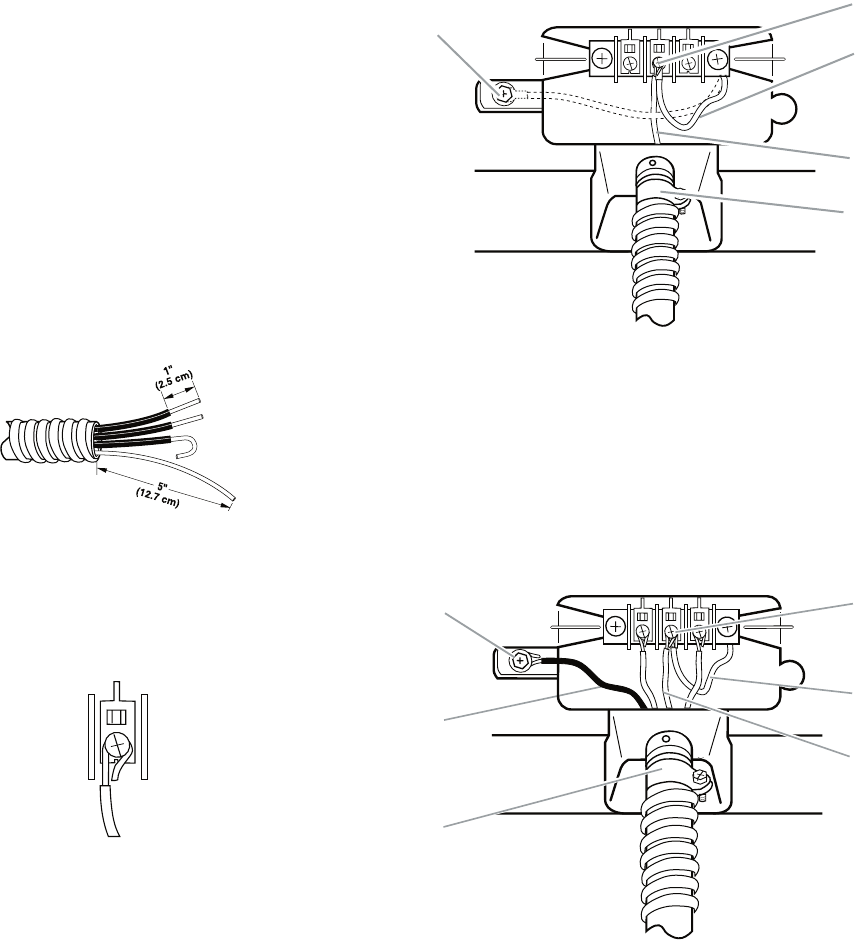 1"
(2.5 cm)

5"
(12.7 cm)