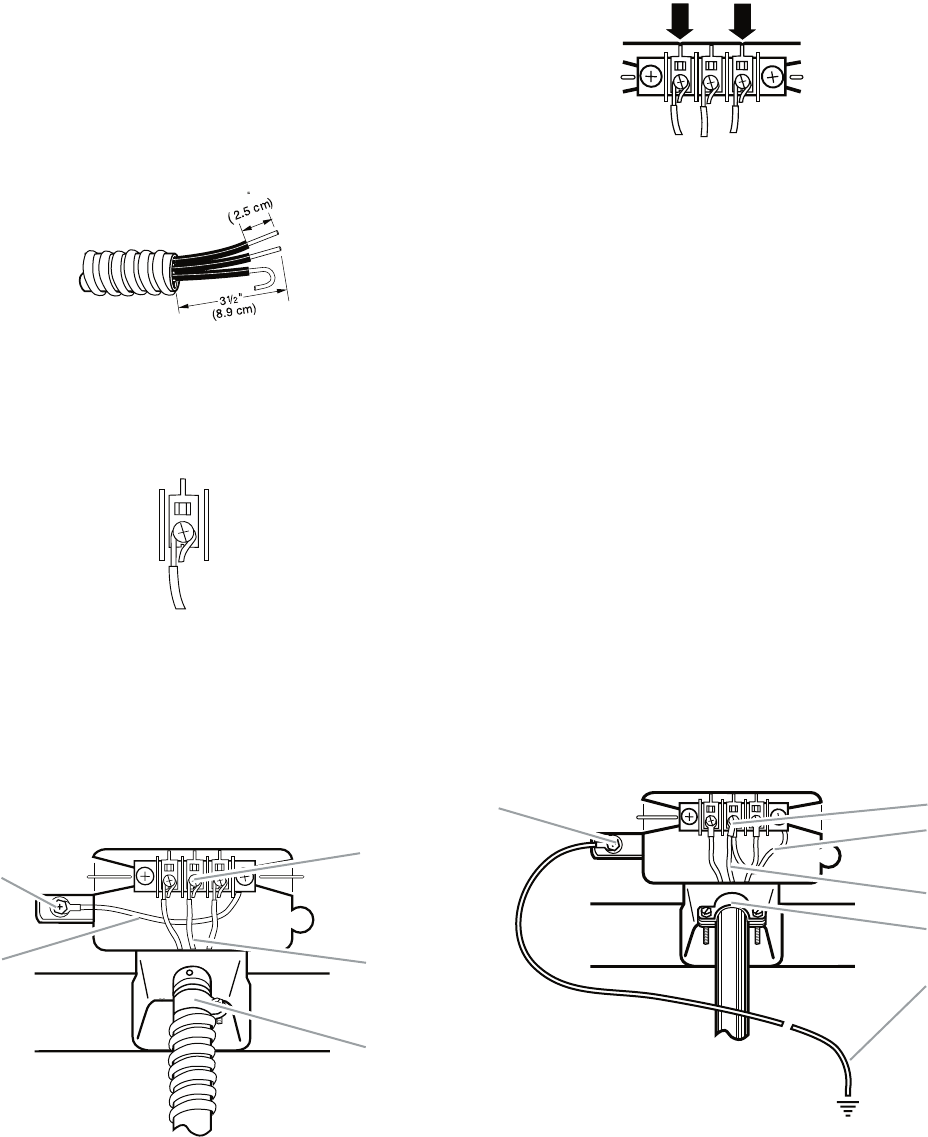 (2.5 cm)

$3\frac{1}{2}$"
(8.9 cm)