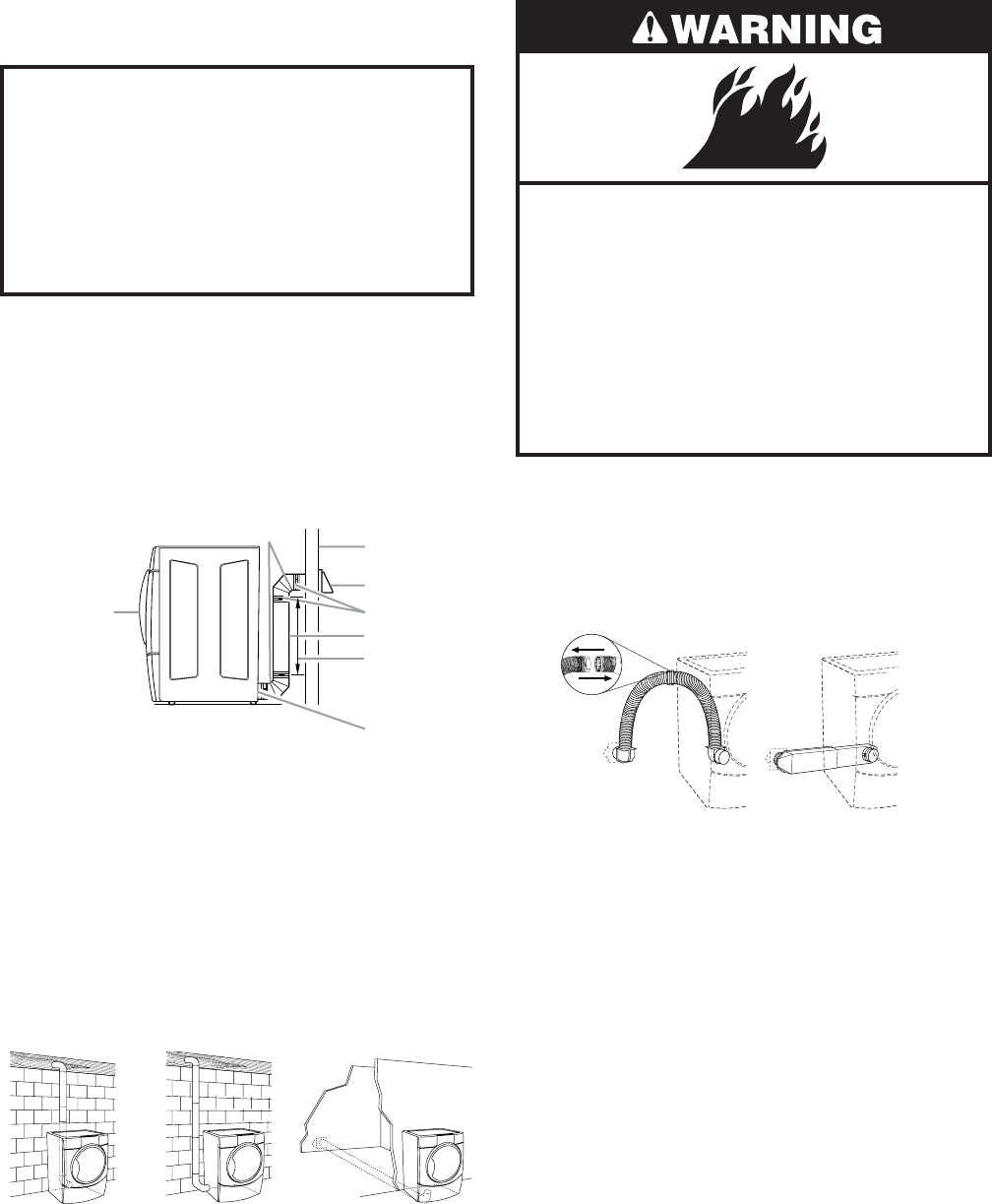 WARNING