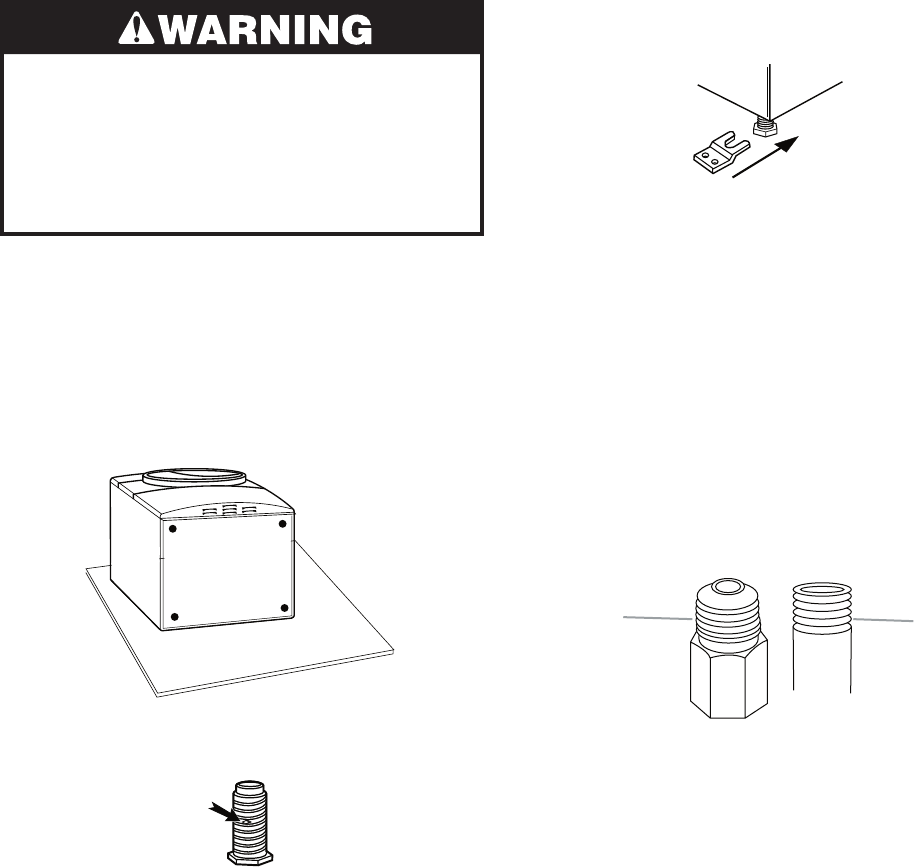 WARNING