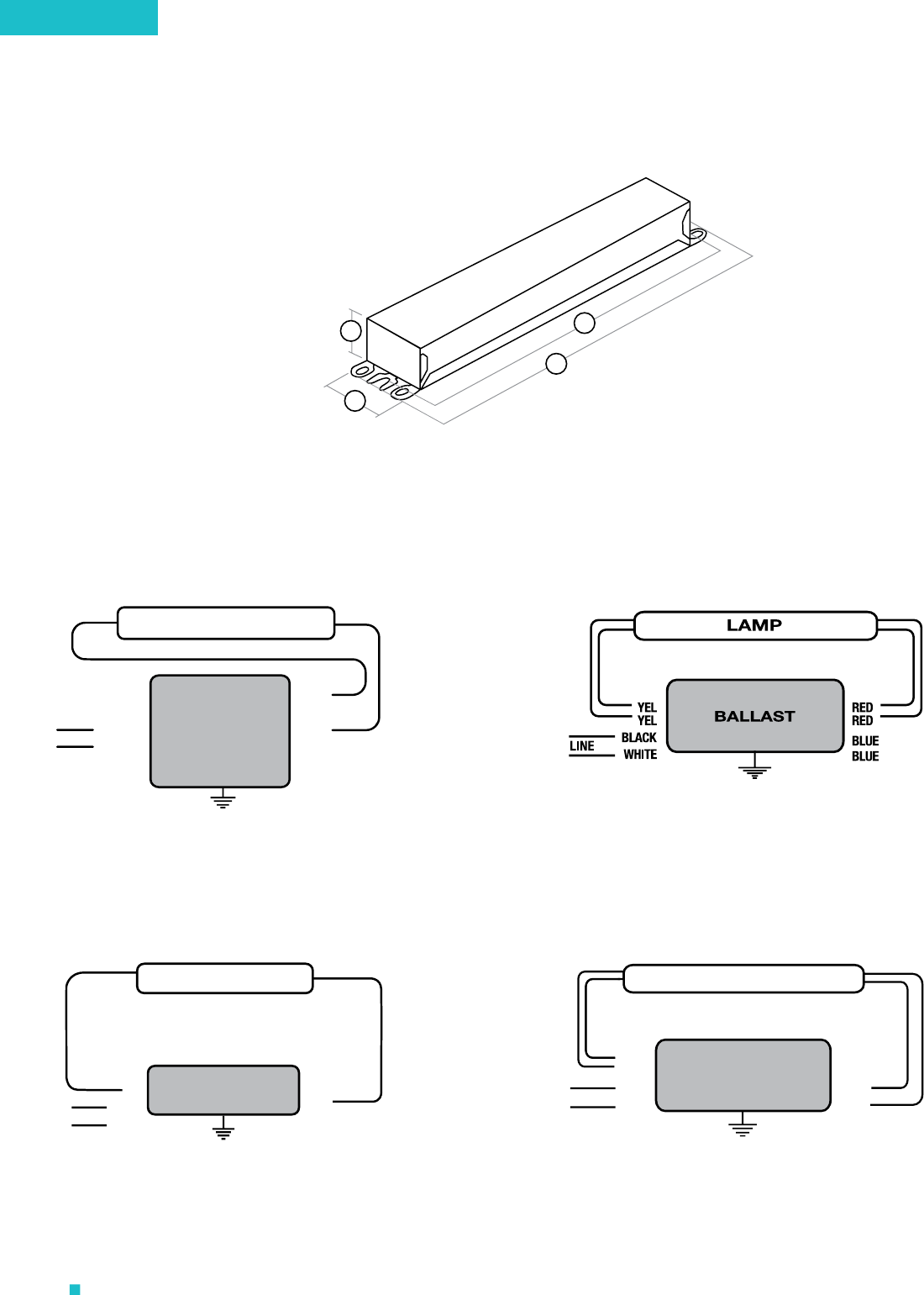 LAMP

YEL
YEL
BALLAST
RED
RED
LINE
BLACK
WHITE
BLUE
BLUE