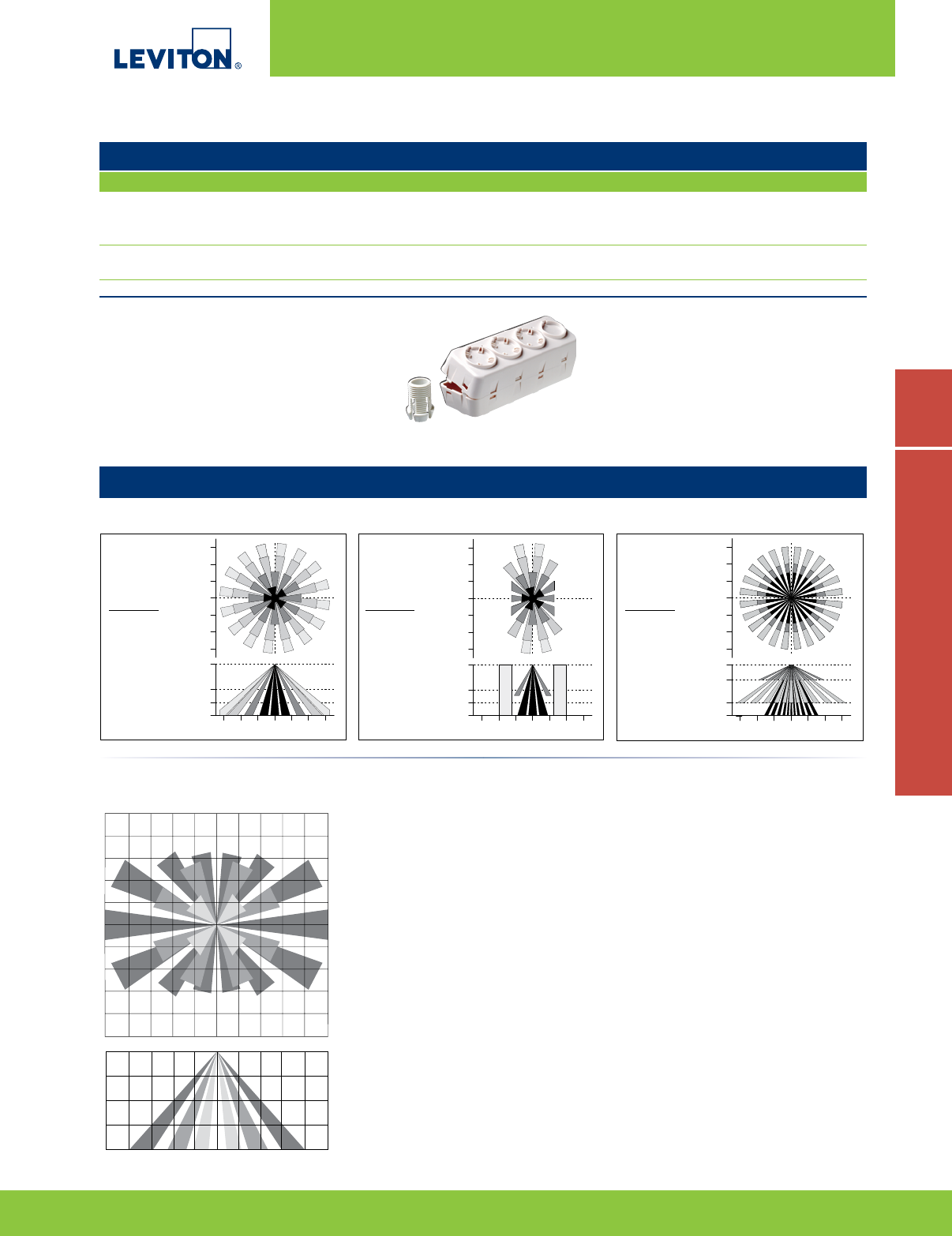 LEVITON®