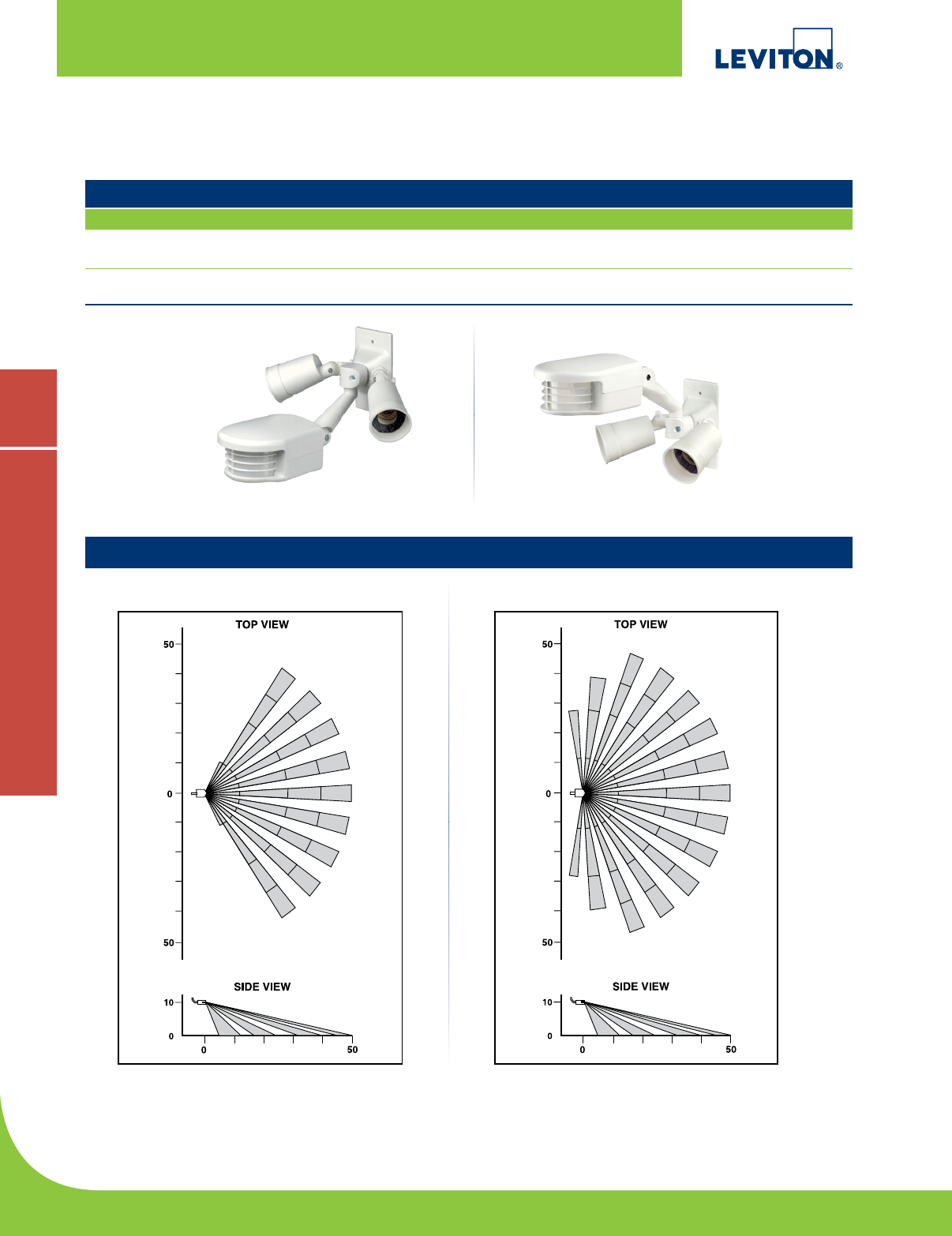 LEVITON®

TOP VIEW

50

0

50

SIDE VIEW

10

0

0

50

TOP VIEW

50

0

50

SIDE VIEW

10

0

0

50