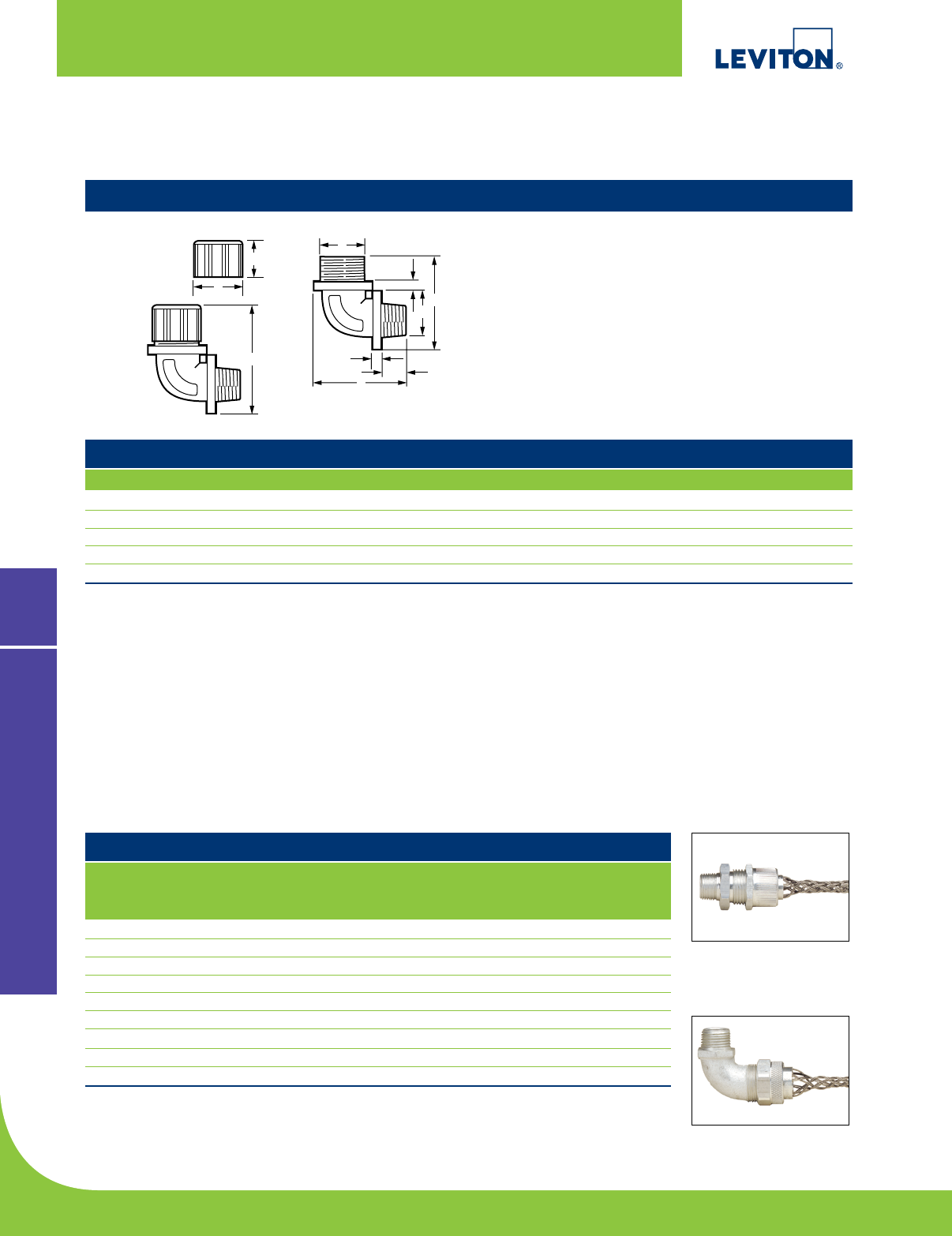 LEVITON®