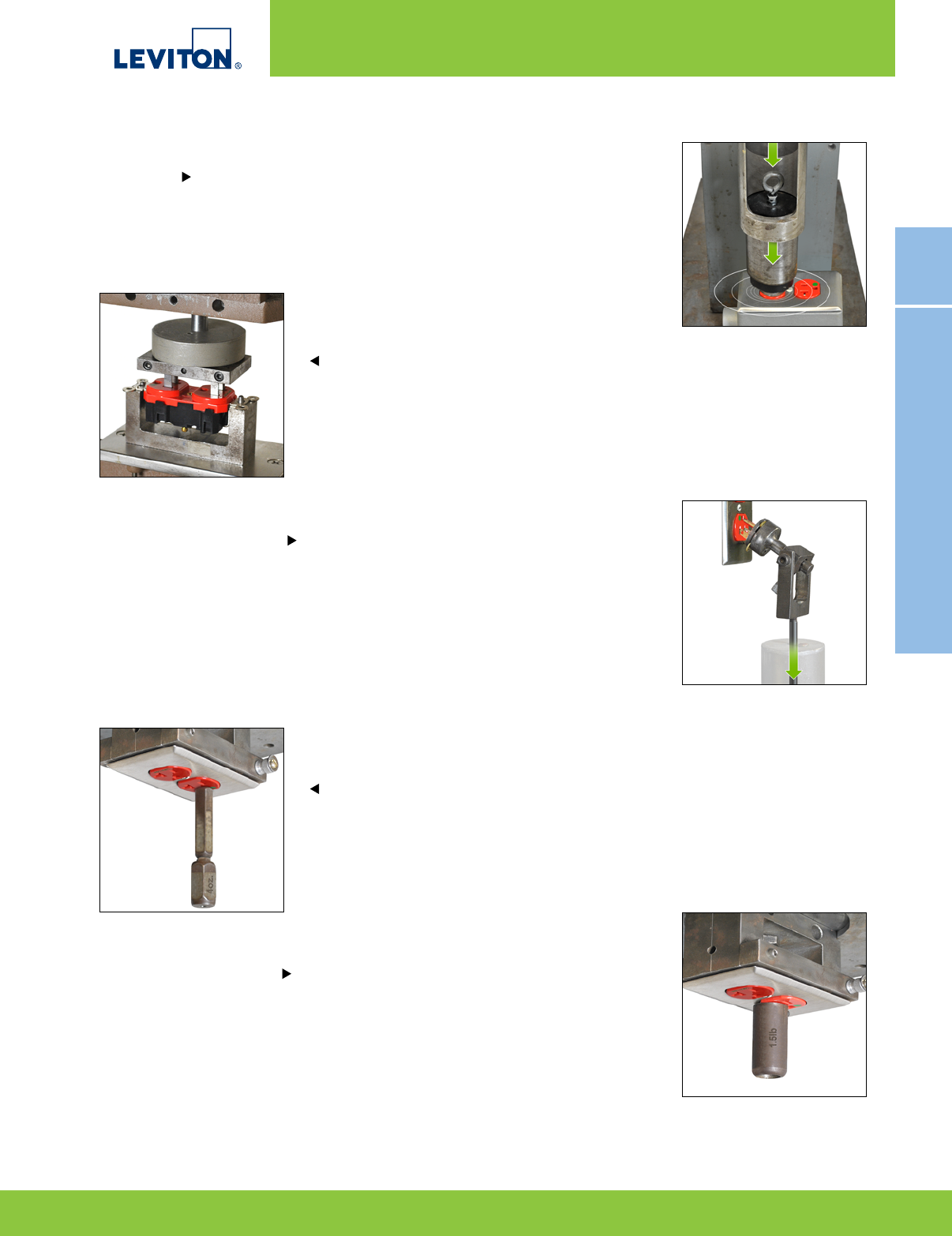 LEVITON®

4oz.

1.5lb