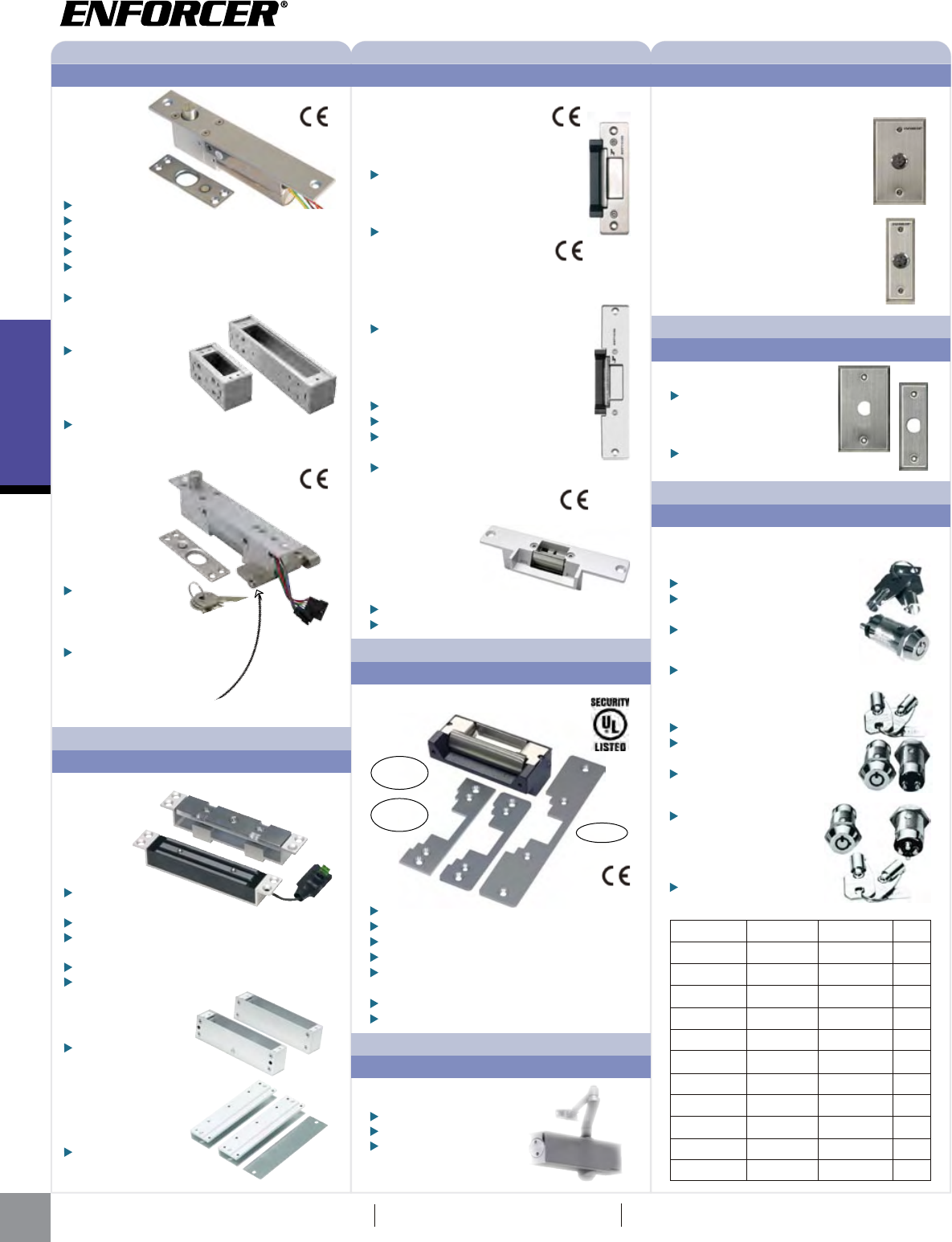 ENFORCER®

SECURITY
UL
LISTED