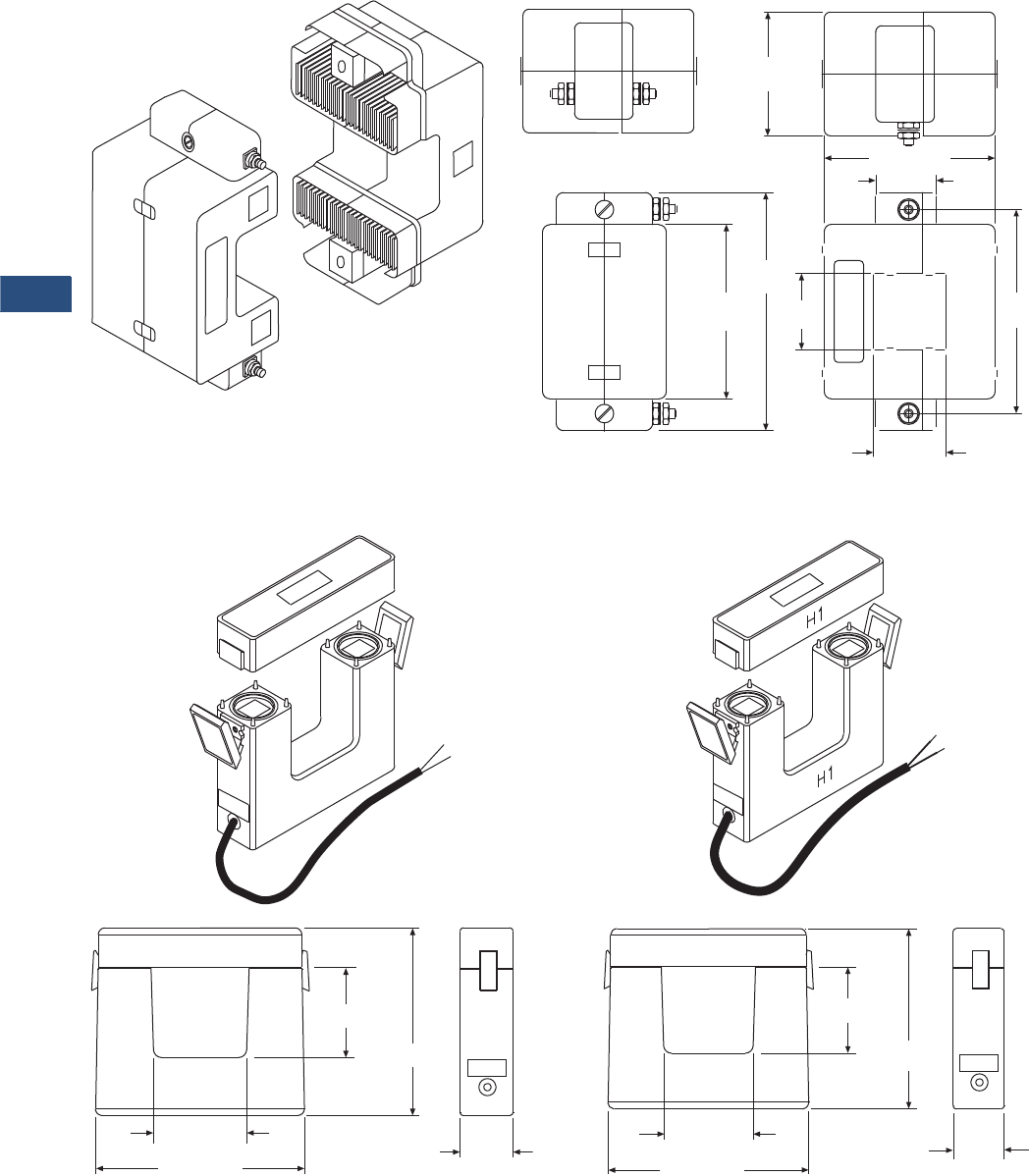 H1

H1