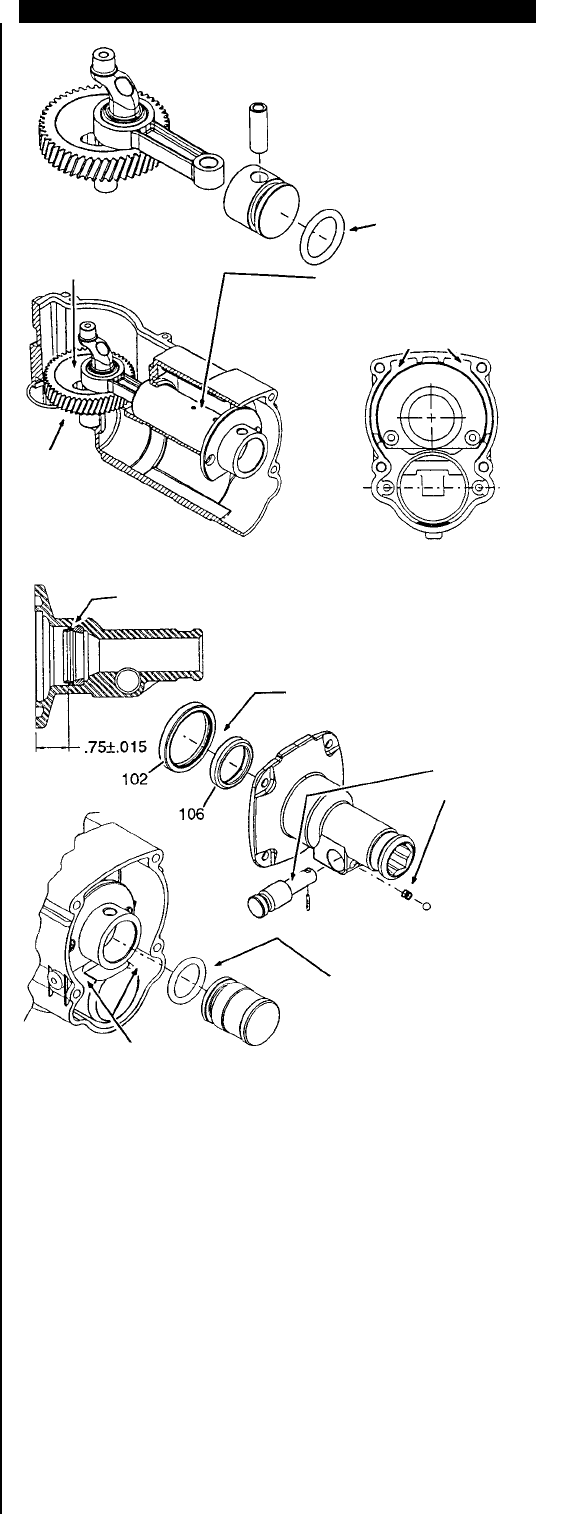 .75±.015

102

106