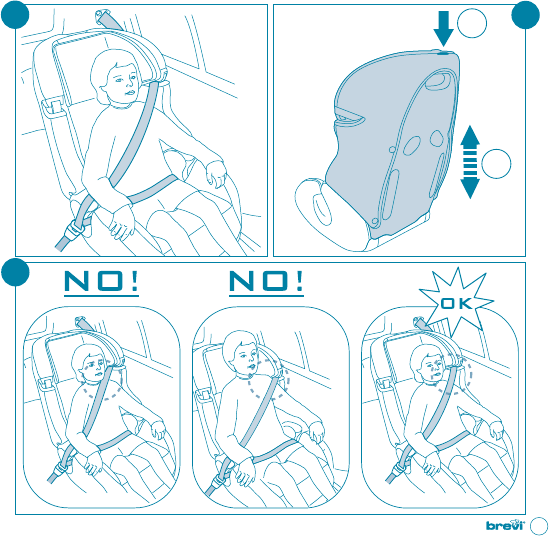 NO!

NO!

OK

brevi