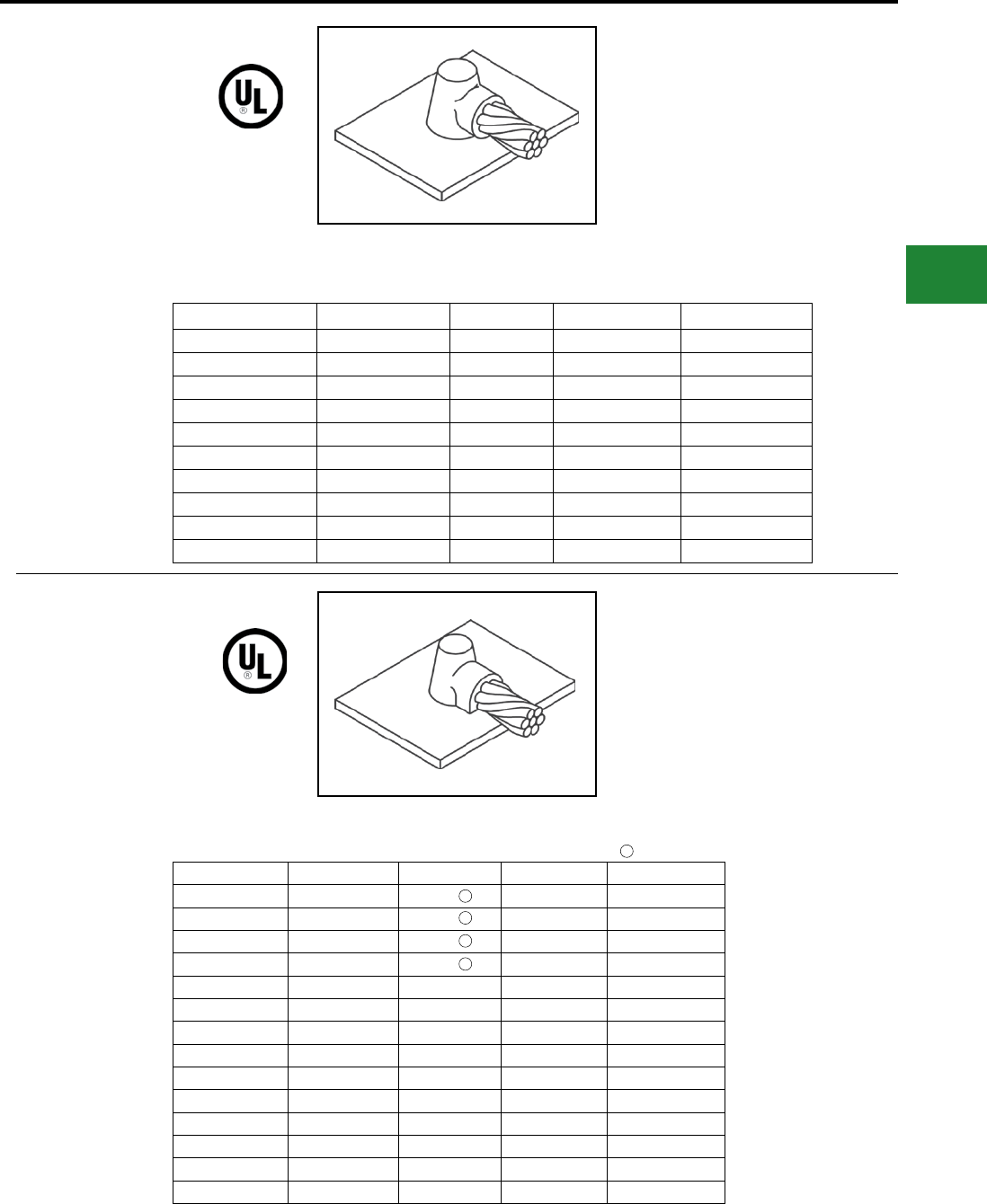 UL
®

UL
®