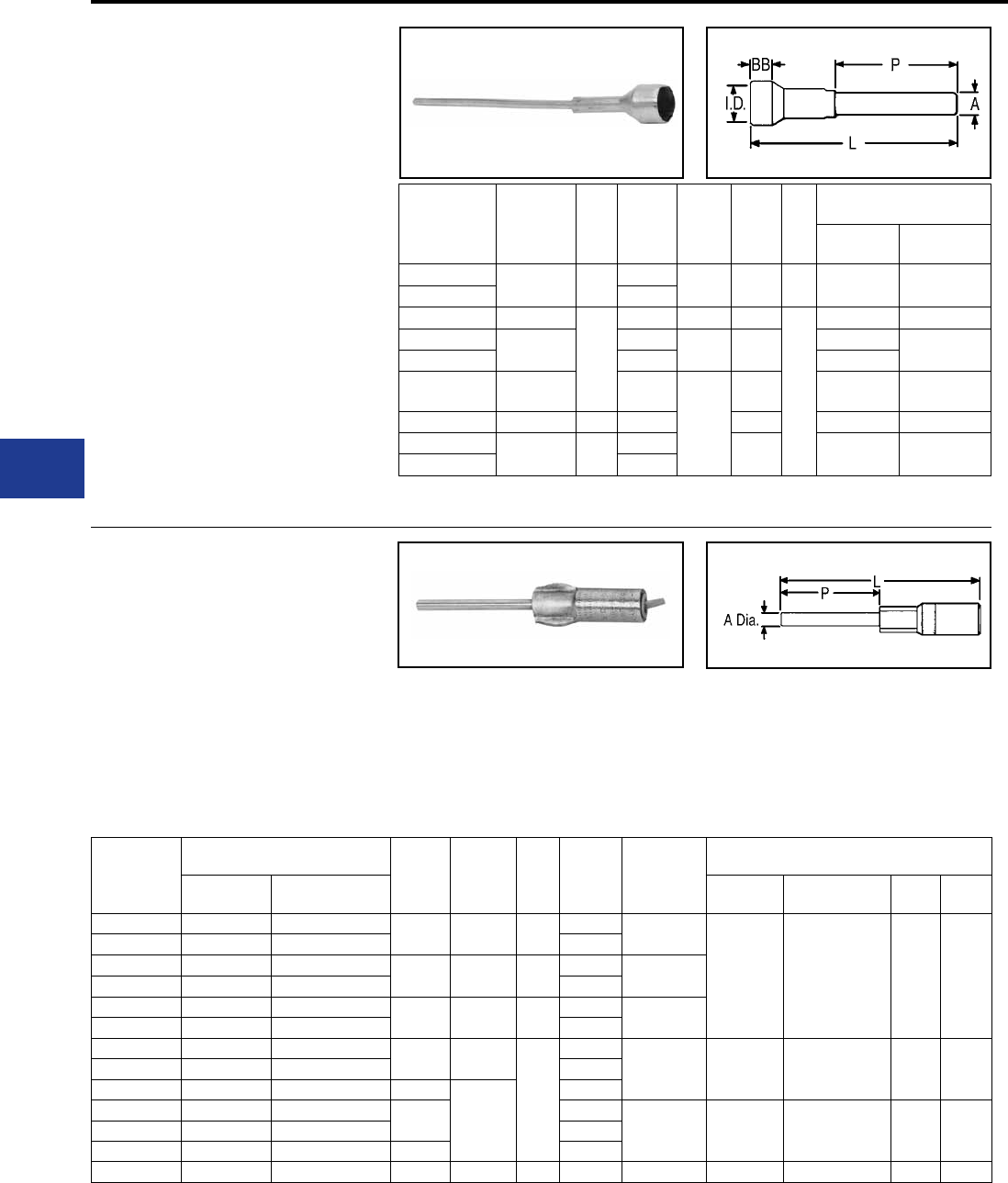 BB

P

I.D.

A

L

L

P

A Dia.