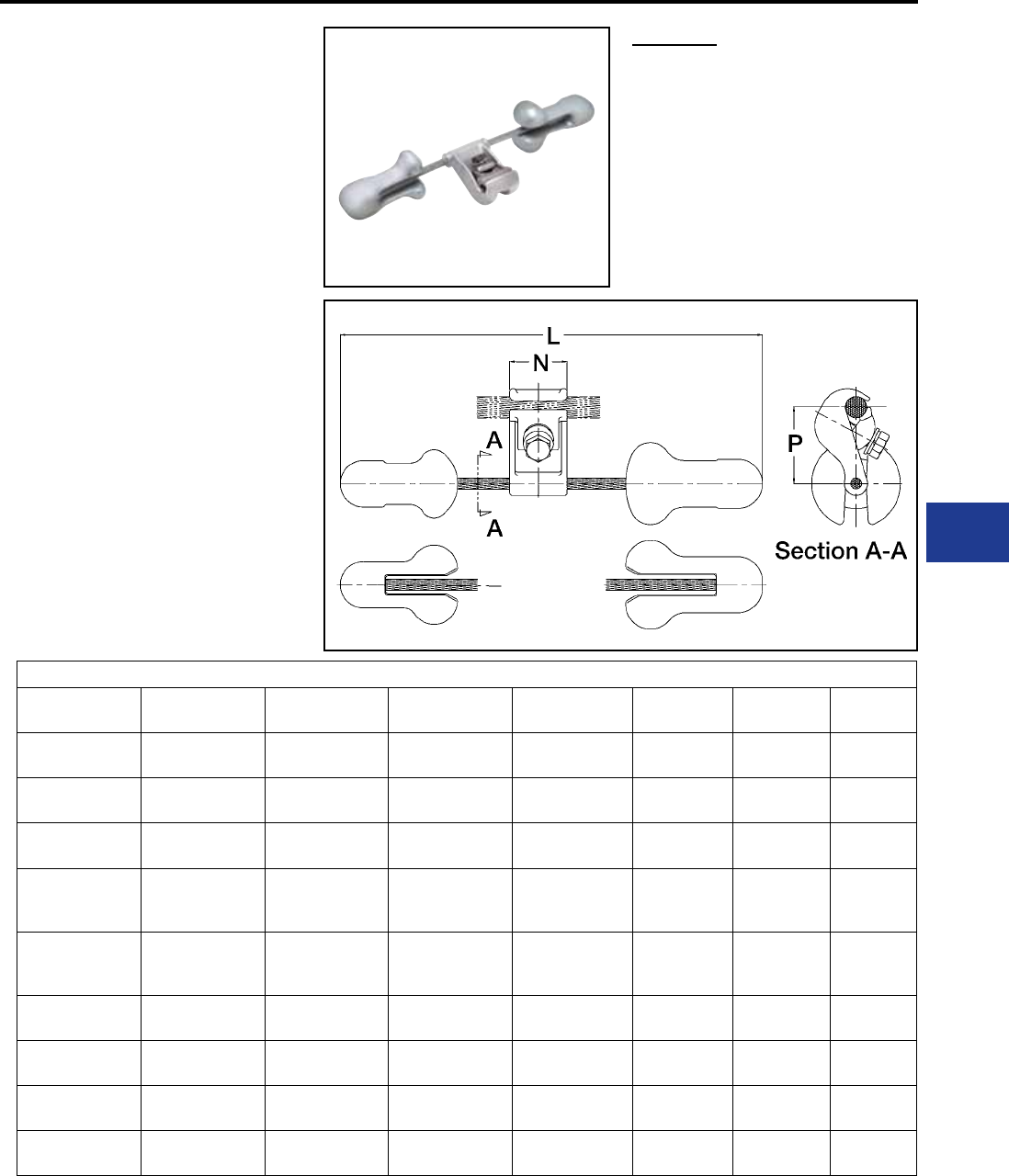 L

N

A

A

P

Section A-A