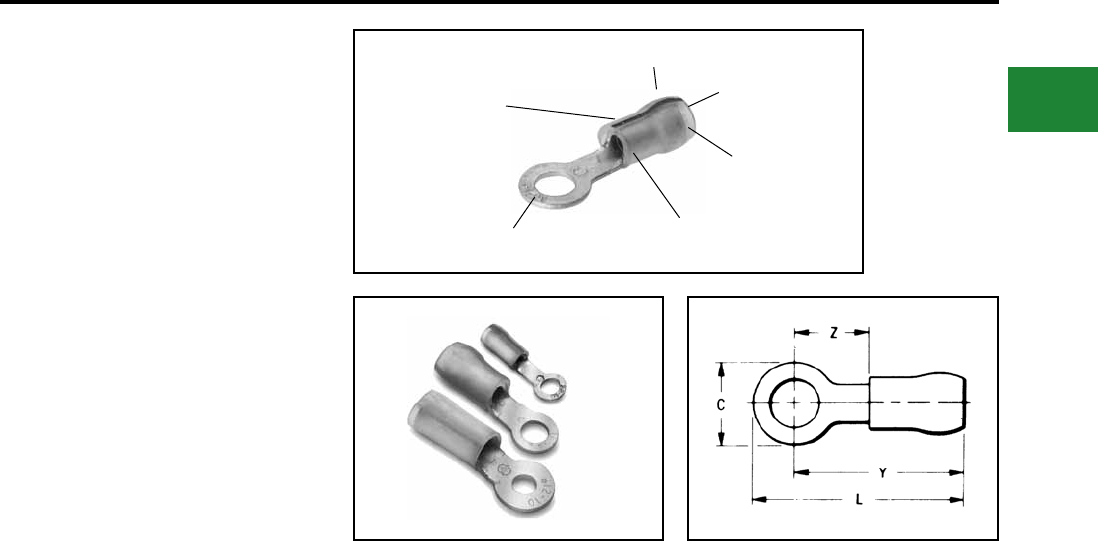 Z

C

Y

L