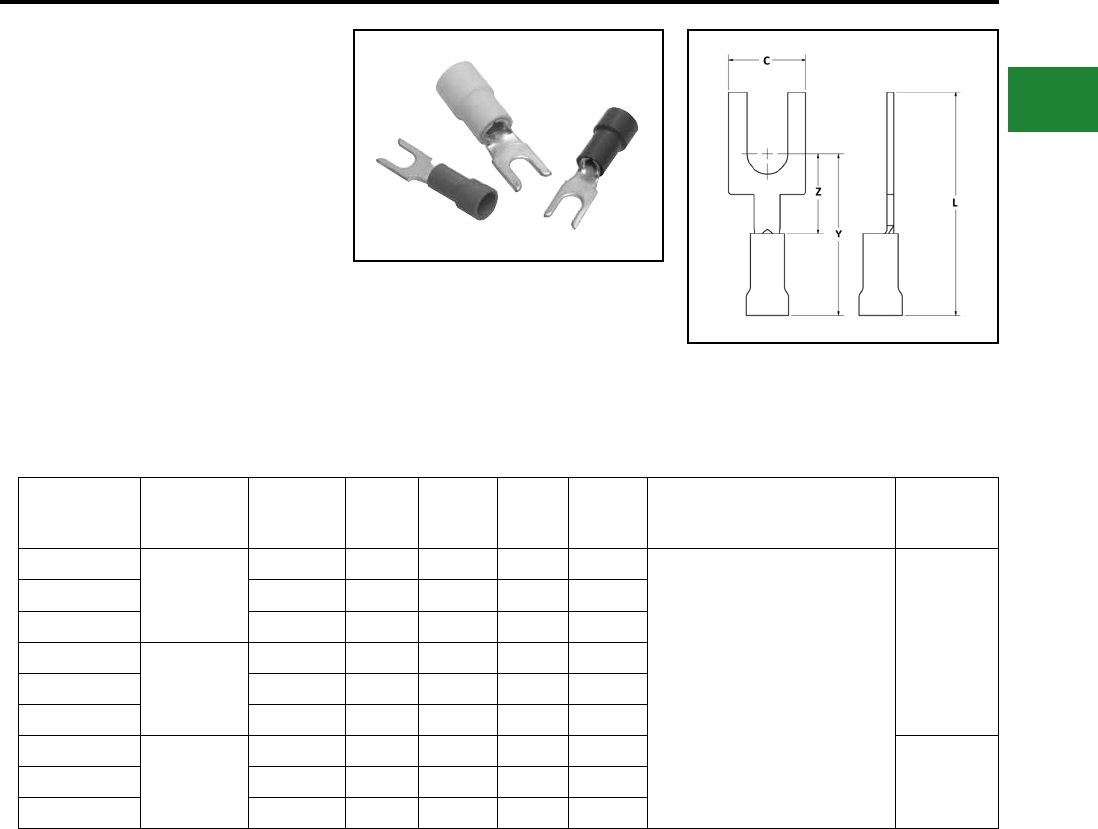 C

Z

Y

L