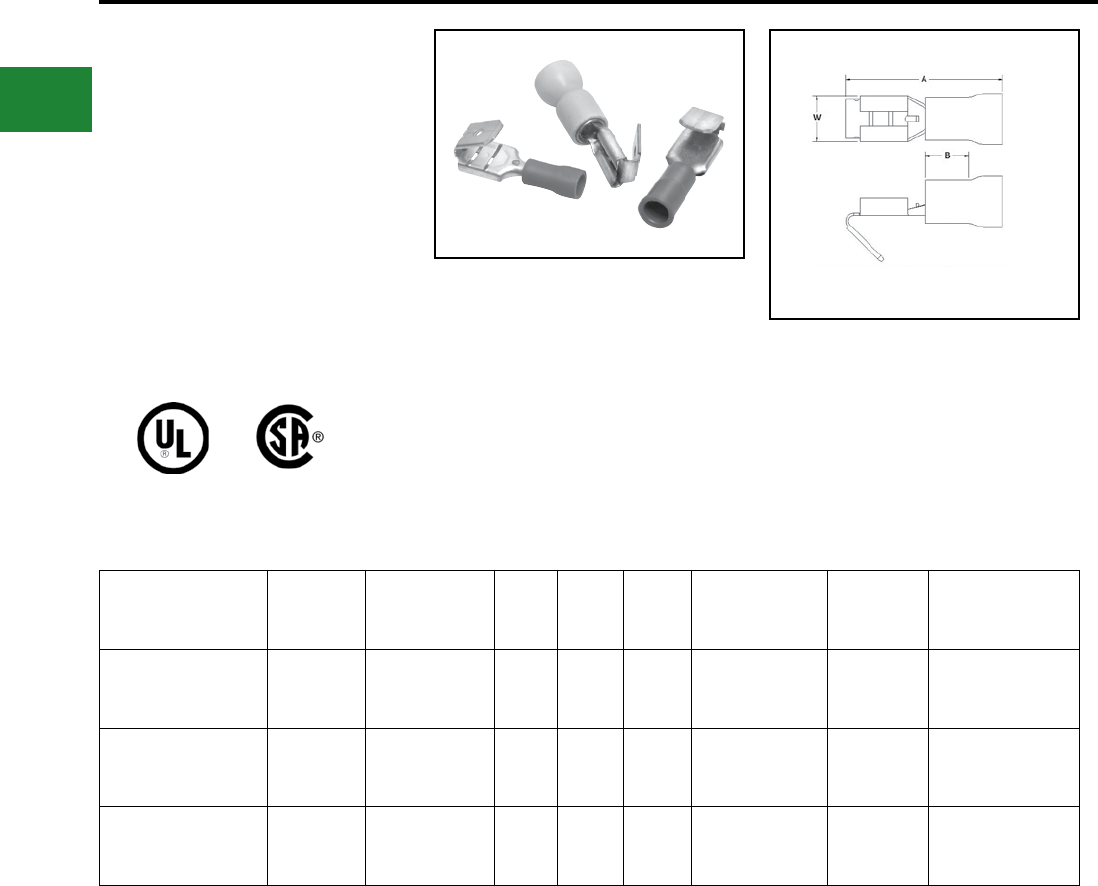 A

W

B

UL
®

SA
®