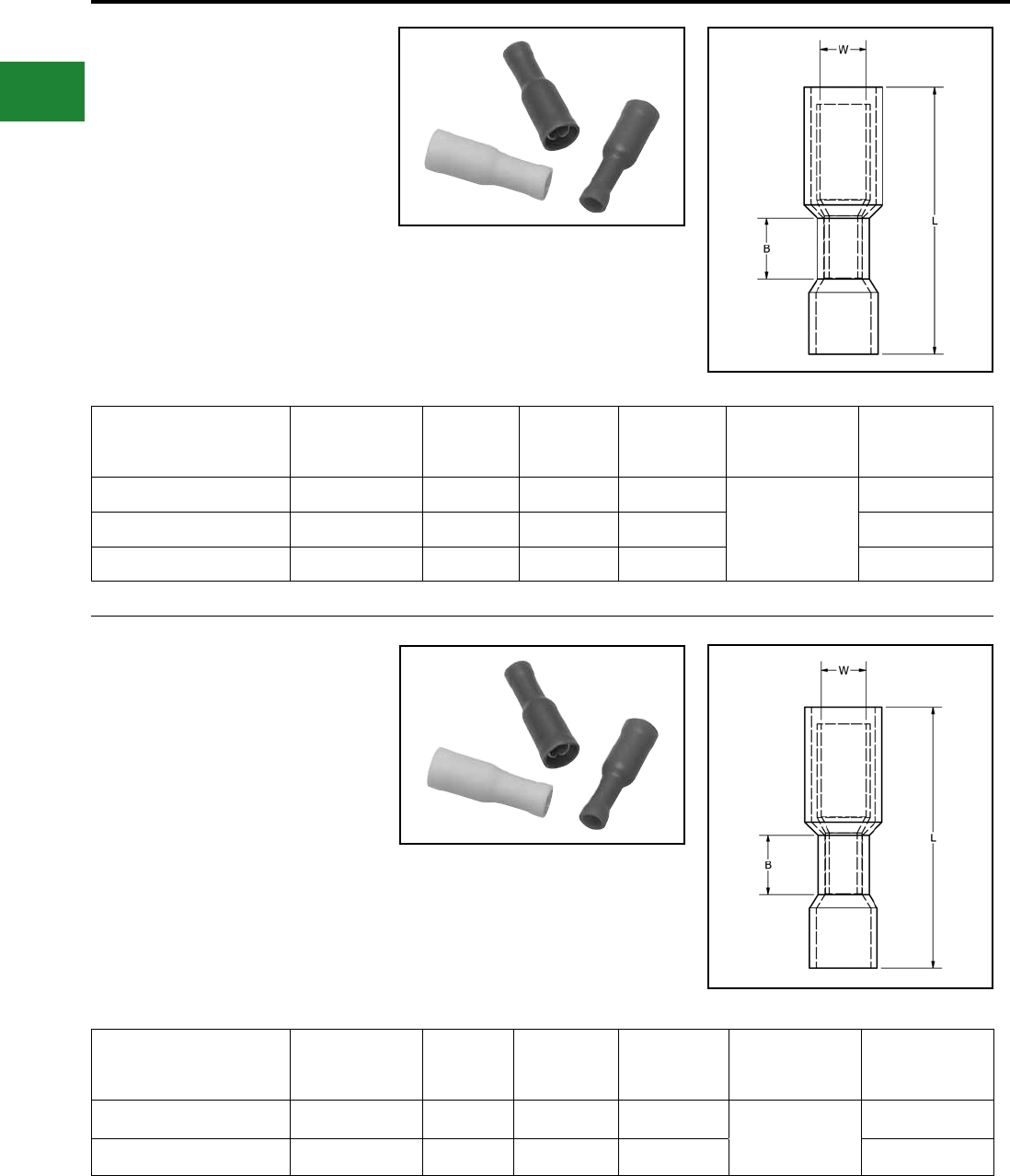 W

B

L

W

B

L