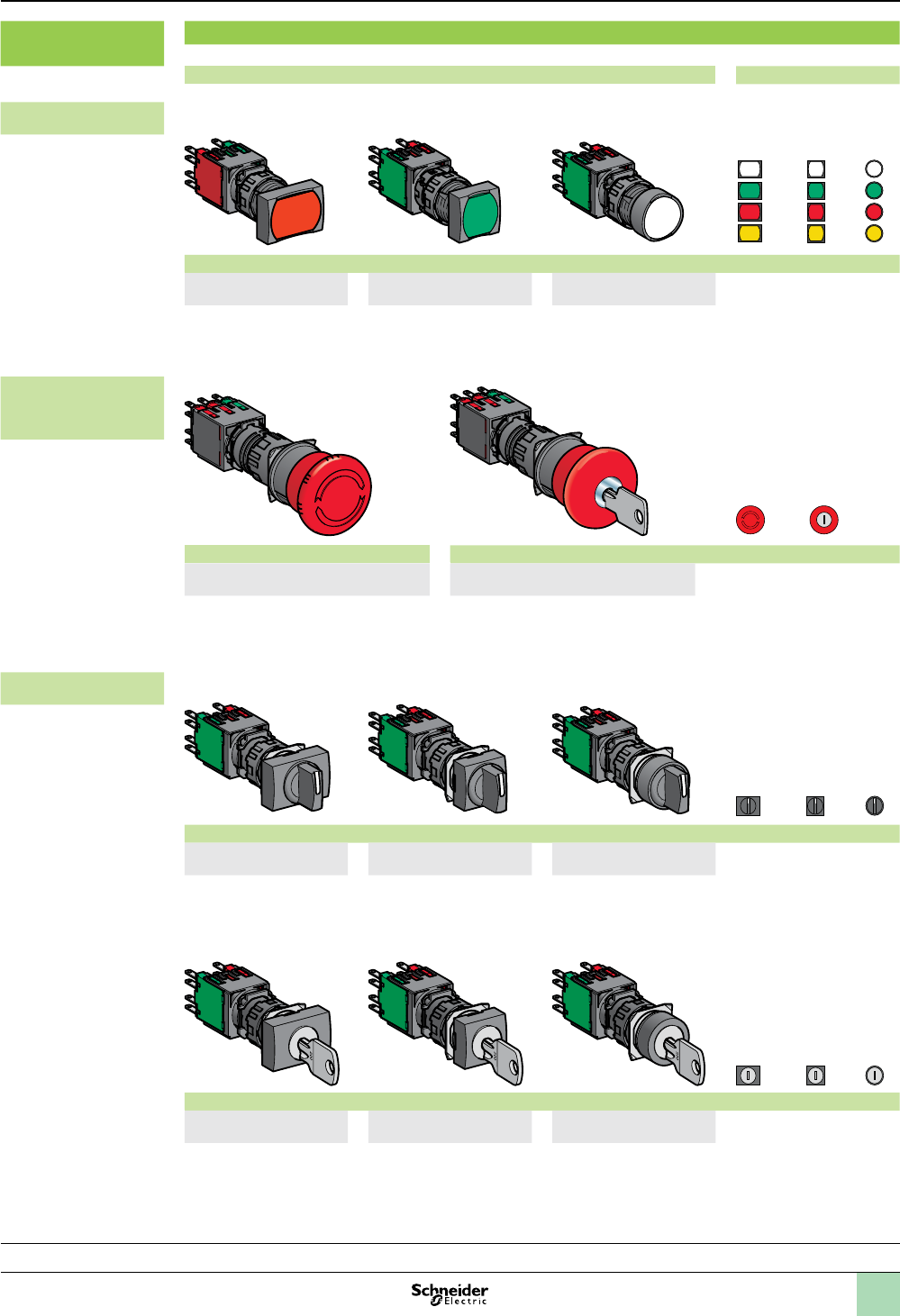 Schneider Electric