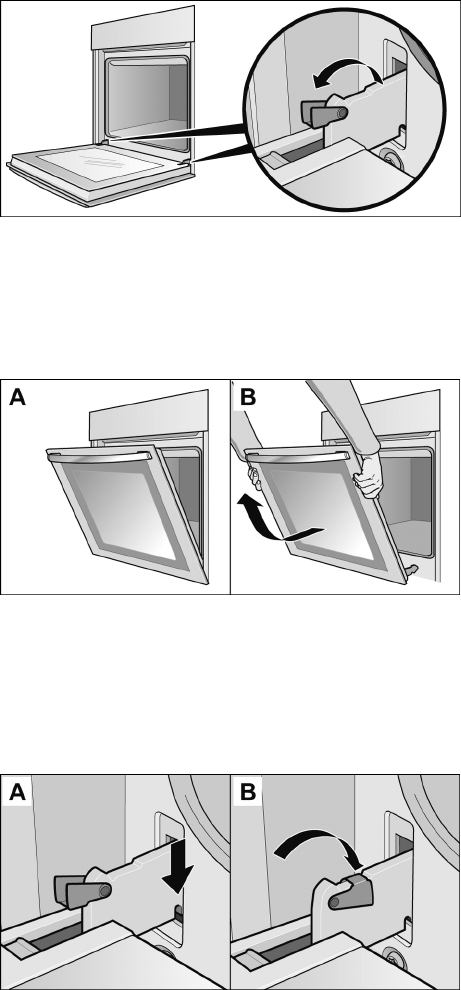 A

B

A

B