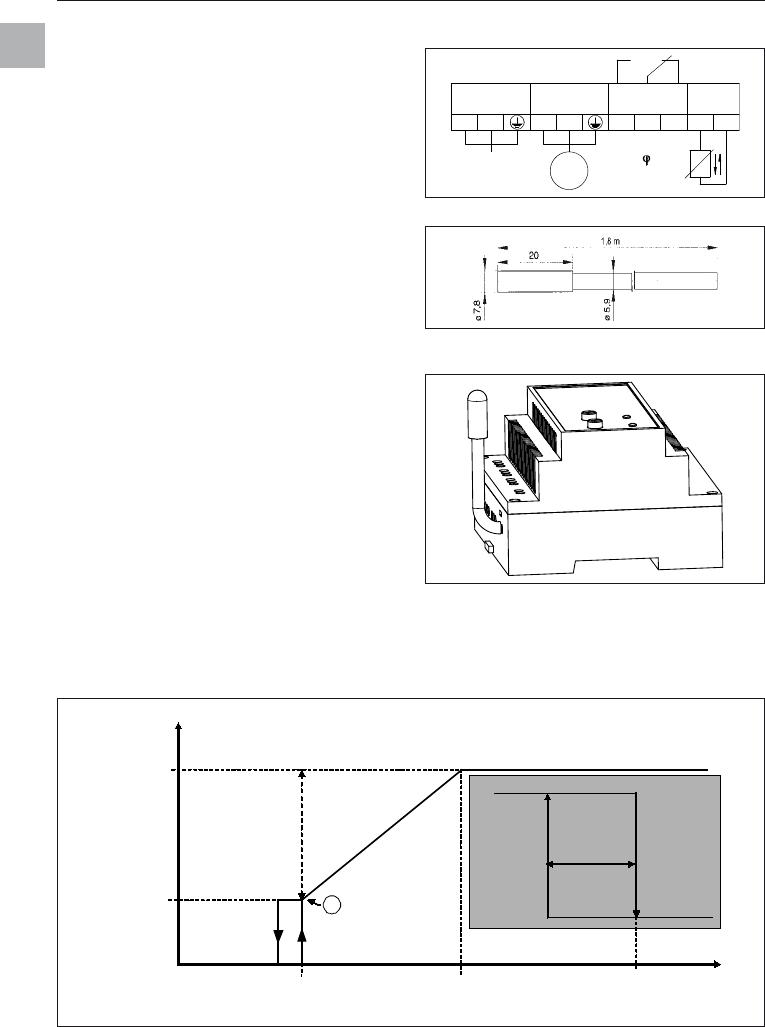 φ

1,8 m

20

ø 7,8

ø 5,9