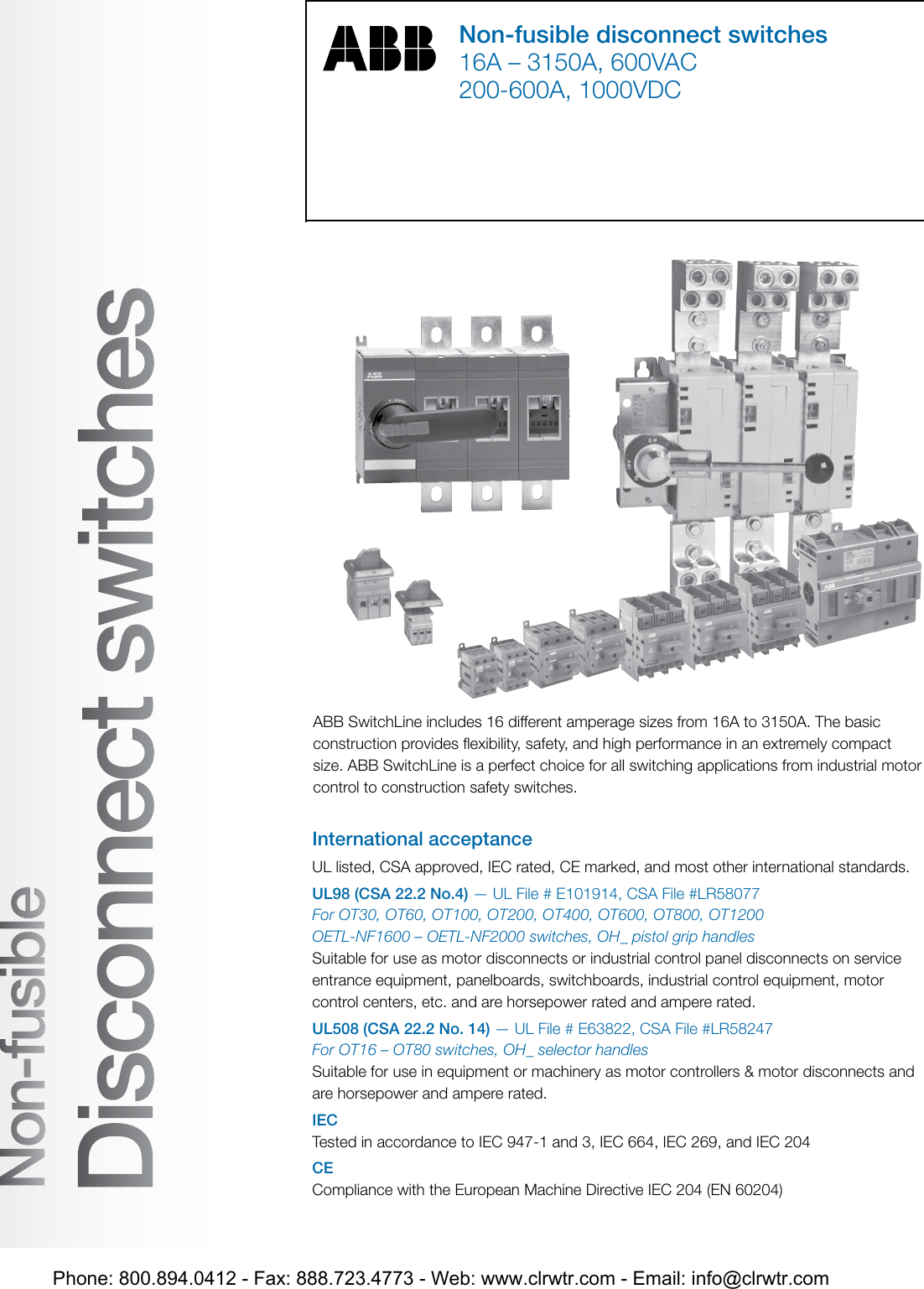 ABB

Non-fusible disconnect switches
16A – 3150A, 600VAC
200-600A, 1000VDC

Non-fusible
Disconnect switches

ABB SwitchLine includes 16 different amperage sizes from 16A to 3150A. The basic construction provides flexibility, safety, and high performance in an extremely compact size. ABB SwitchLine is a perfect choice for all switching applications from industrial motor control to construction safety switches.

International acceptance

UL listed, CSA approved, IEC rated, CE marked, and most other international standards.

UL98 (CSA 22.2 No.4) — UL File # E101914, CSA File #LR58077
For OT30, OT60, OT100, OT200, OT400, OT600, OT800, OT1200
OETL-NF1600 – OETL-NF2000 switches, OH_ pistol grip handles
Suitable for use as motor disconnects or industrial control panel disconnects on service entrance equipment, panelboards, switchboards, industrial control equipment, motor control centers, etc. and are horsepower rated and ampere rated.

UL508 (CSA 22.2 No. 14) — UL File # E63822, CSA File #LR58247
For OT16 – OT80 switches, OH_ selector handles
Suitable for use in equipment or machinery as motor controllers & motor disconnects and are horsepower and ampere rated.

IEC
Tested in accordance to IEC 947-1 and 3, IEC 664, IEC 269, and IEC 204

CE
Compliance with the European Machine Directive IEC 204 (EN 60204)

Phone: 800.894.0412 - Fax: 888.723.4773 - Web: www.clrwtr.com - Email: info@clrwtr.com