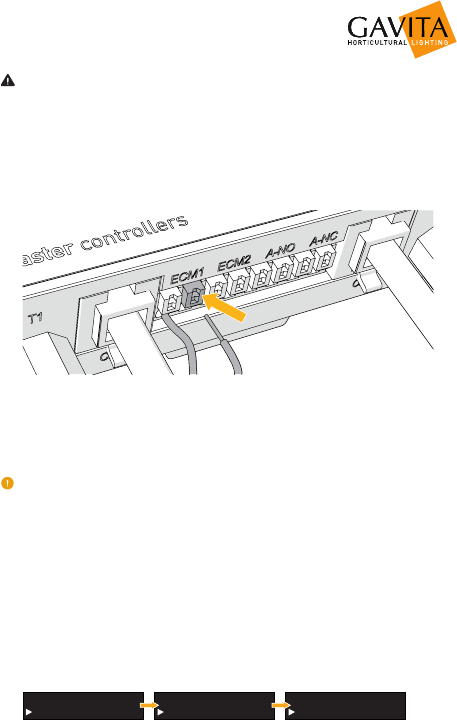 GAVITA
HORTICULTURAL LIGHTING

aster controllers

T1

ECM1 ECM2 A-NO A-NC