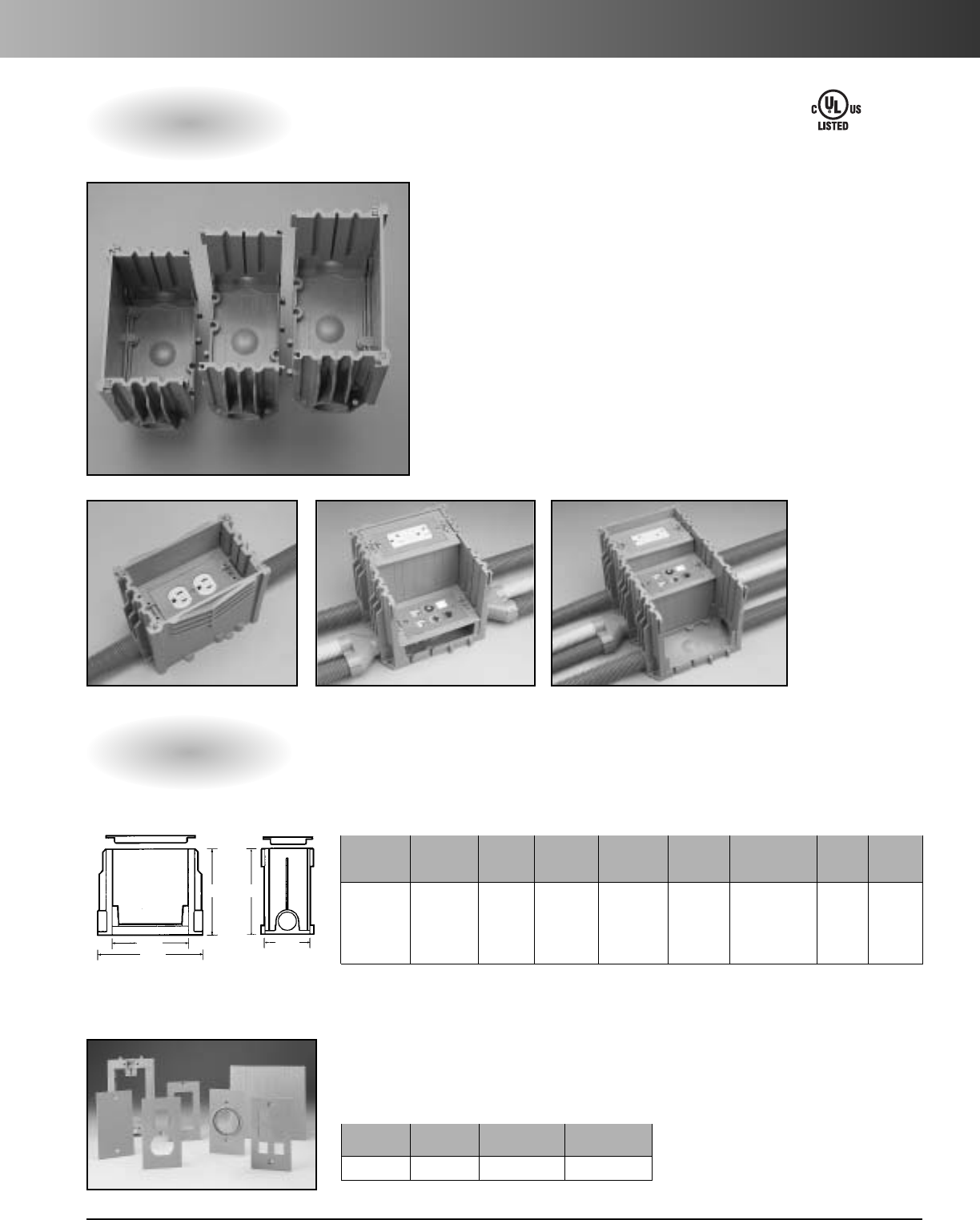 C UL US
LISTED