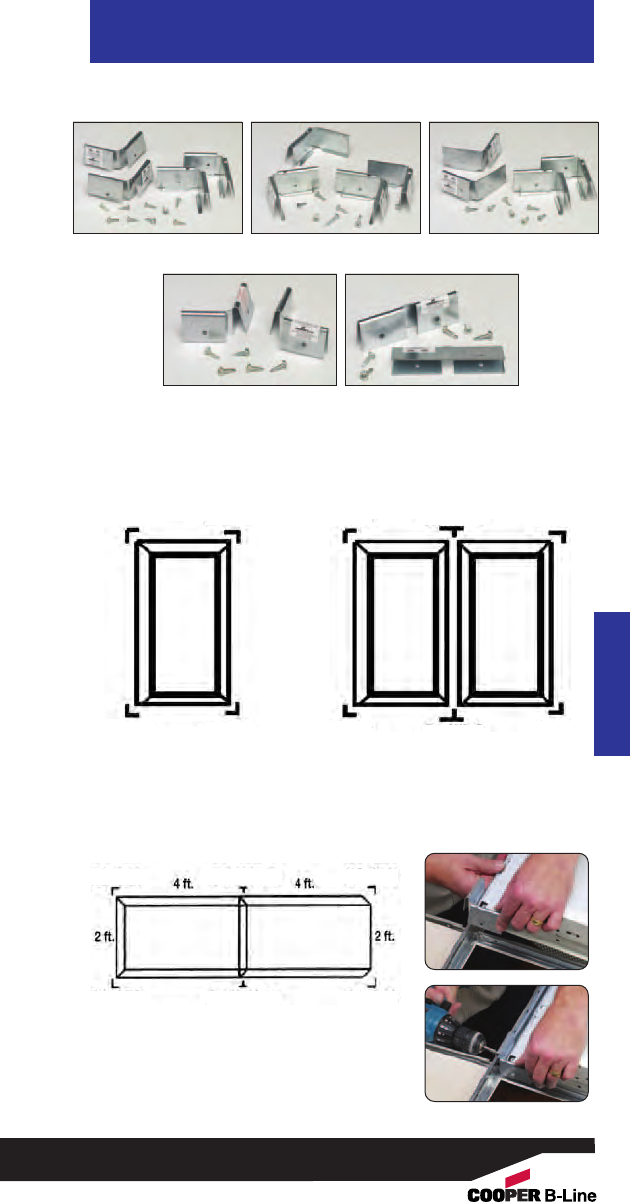 4 ft.

4 ft.

2 ft.

2 ft.

COOPER B-Line