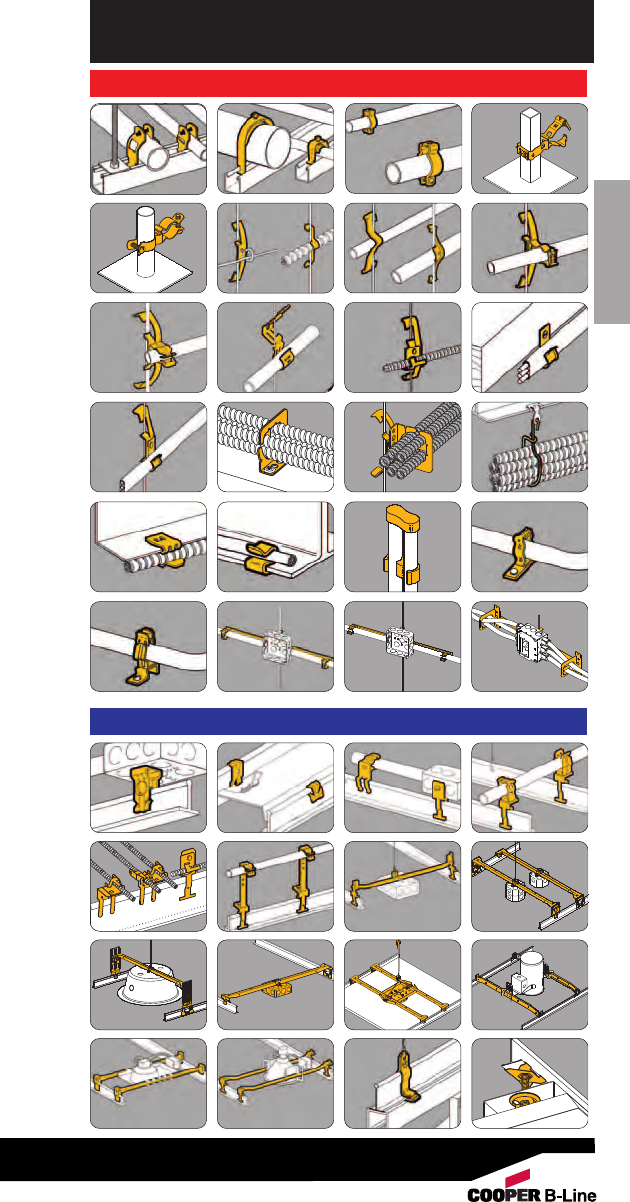 COOPER B-Line