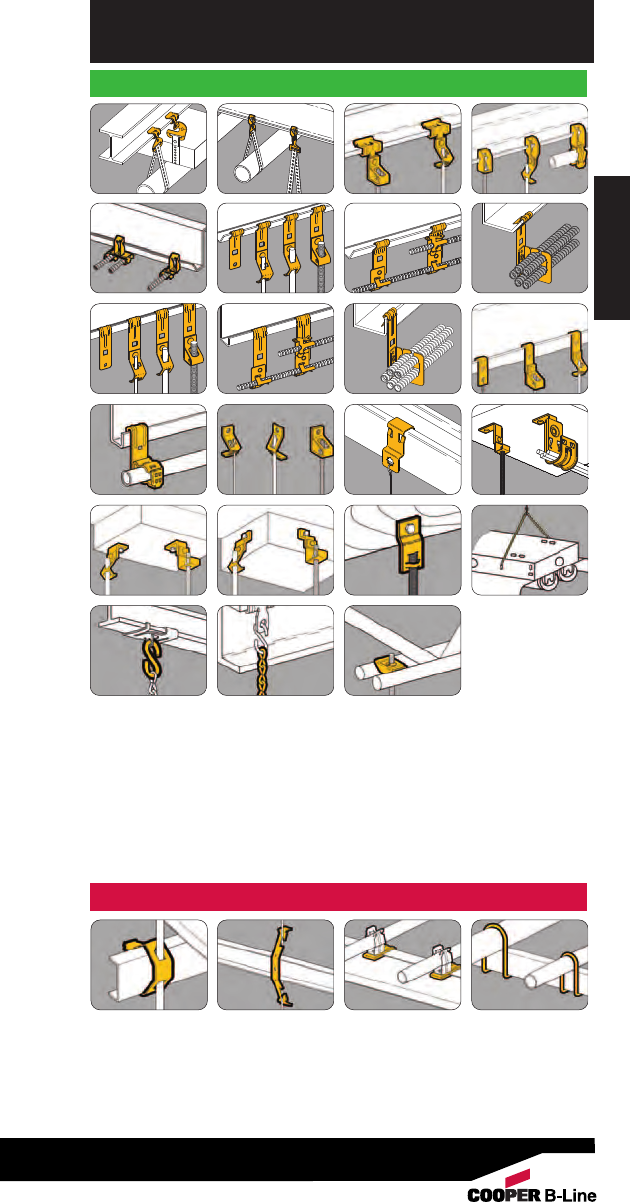 COOPER B-Line