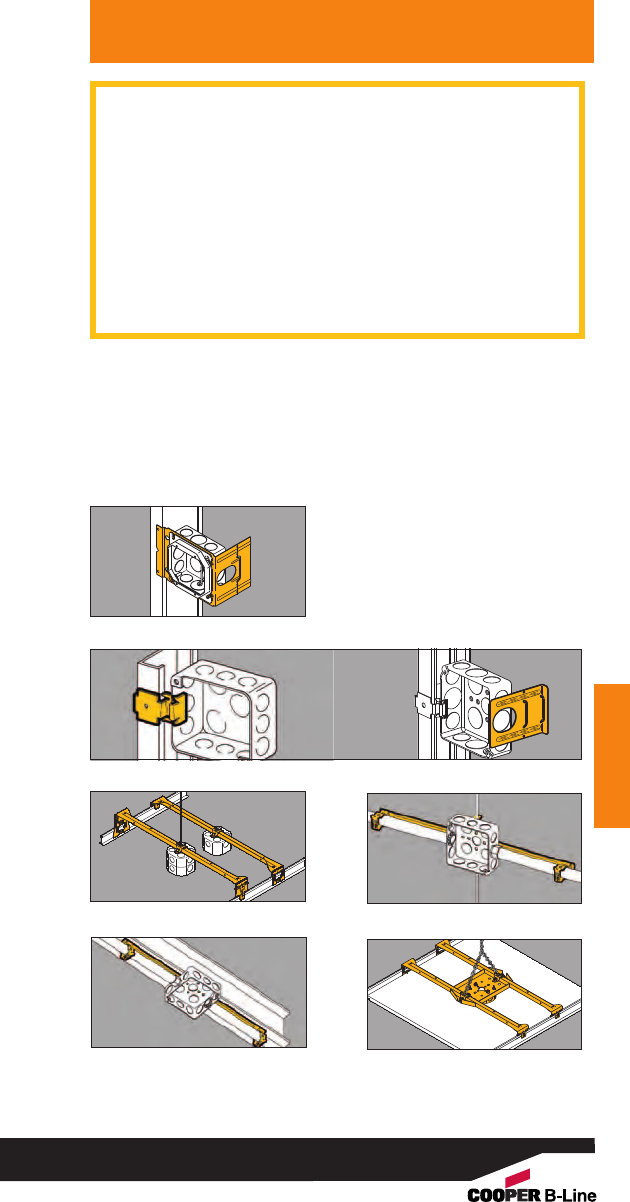 COOPER B-Line