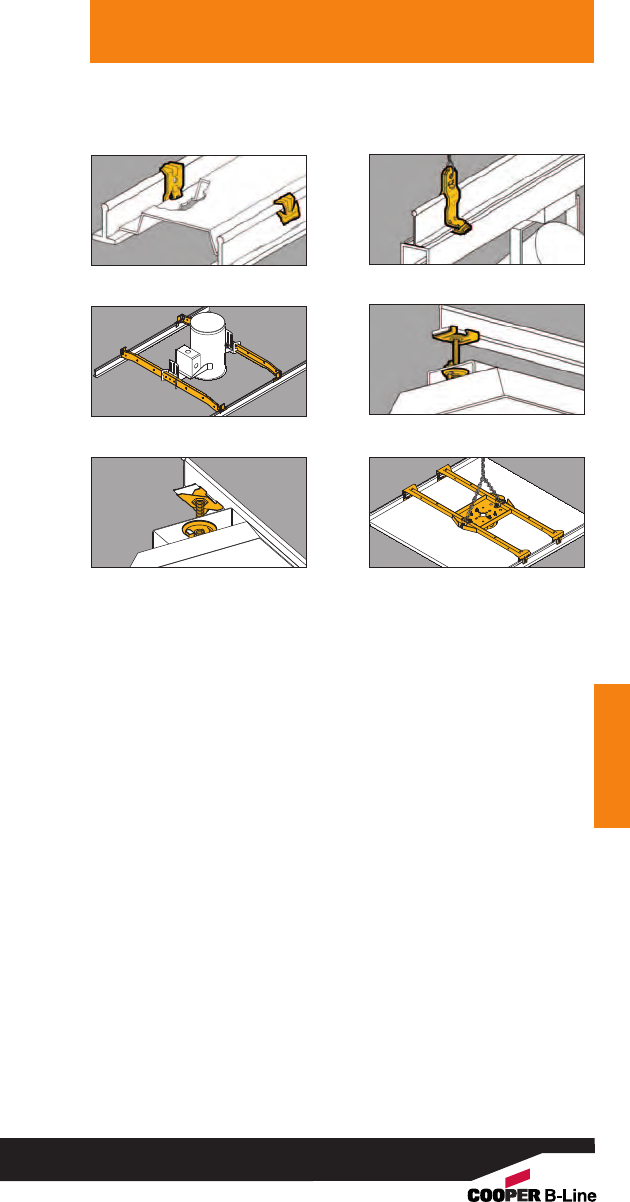 COOPER B-Line