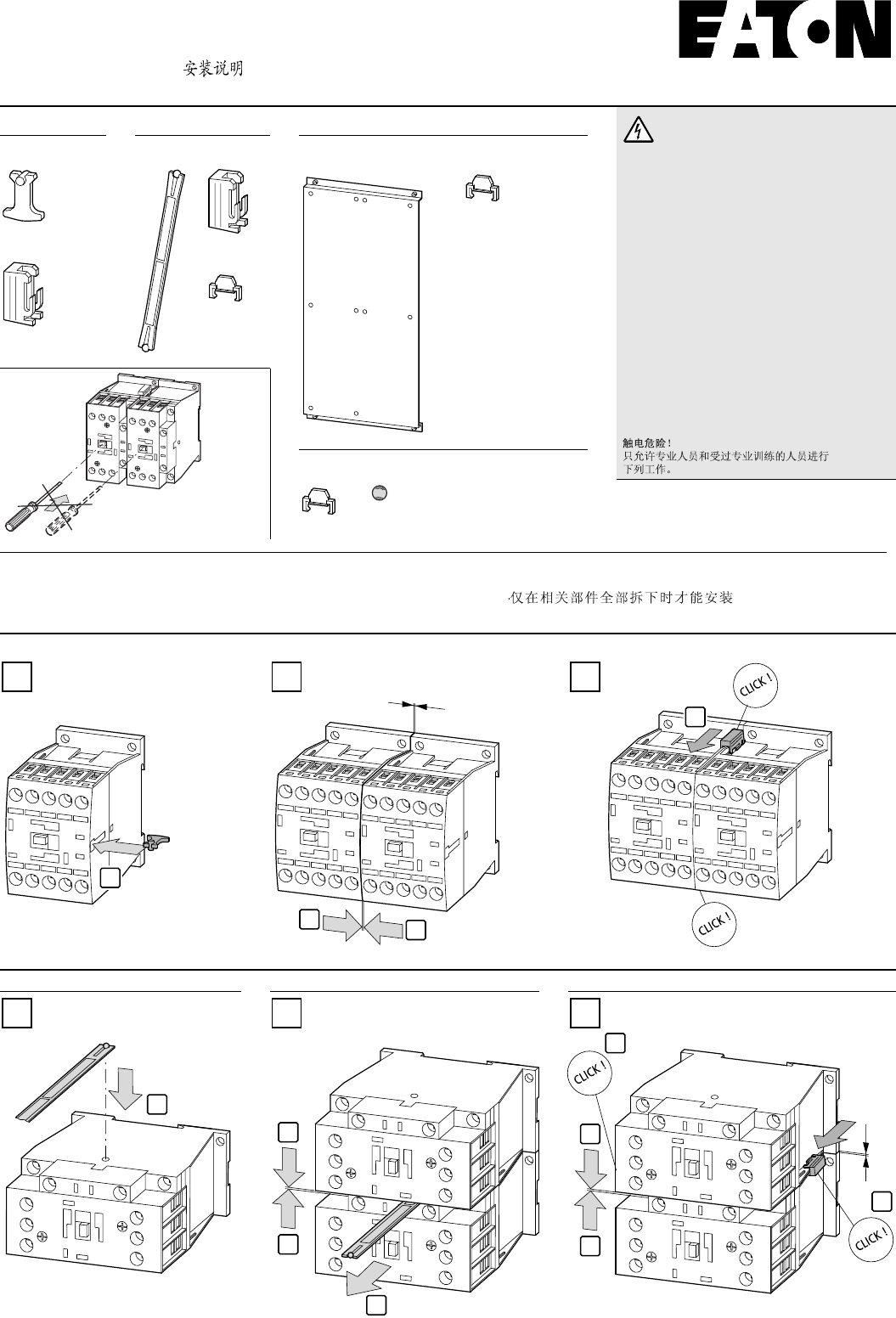 EATON

安装说明

触电危险！
只允许专业人员和受过专业训练的人员进行下列工作。

·仅在相关部件全部拆下时才能安装

CLICK !

CLICK !

CLICK !

CLICK !