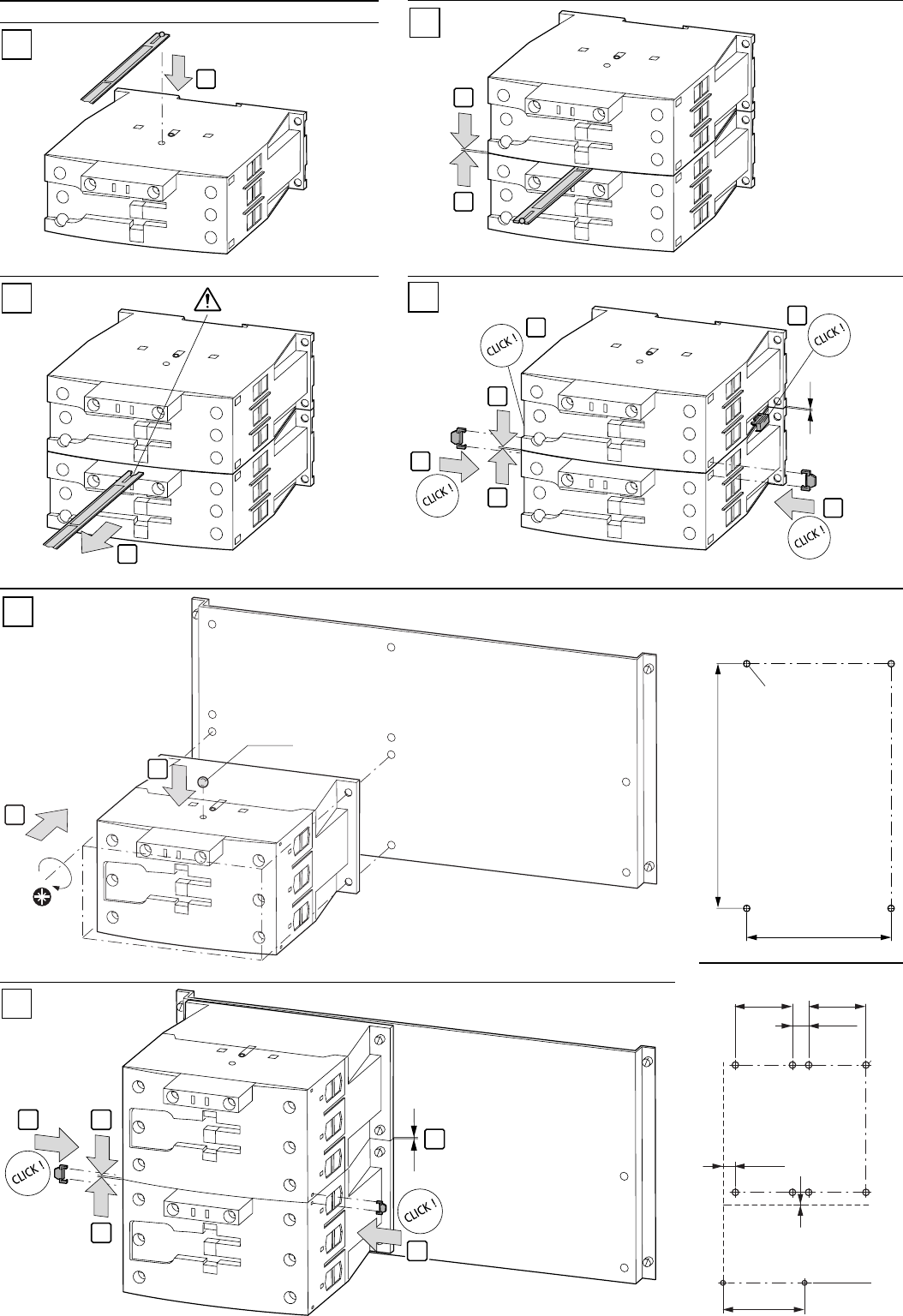 CLICK !

CLICK !

CLICK !

CLICK !

CLICK !

CLICK !