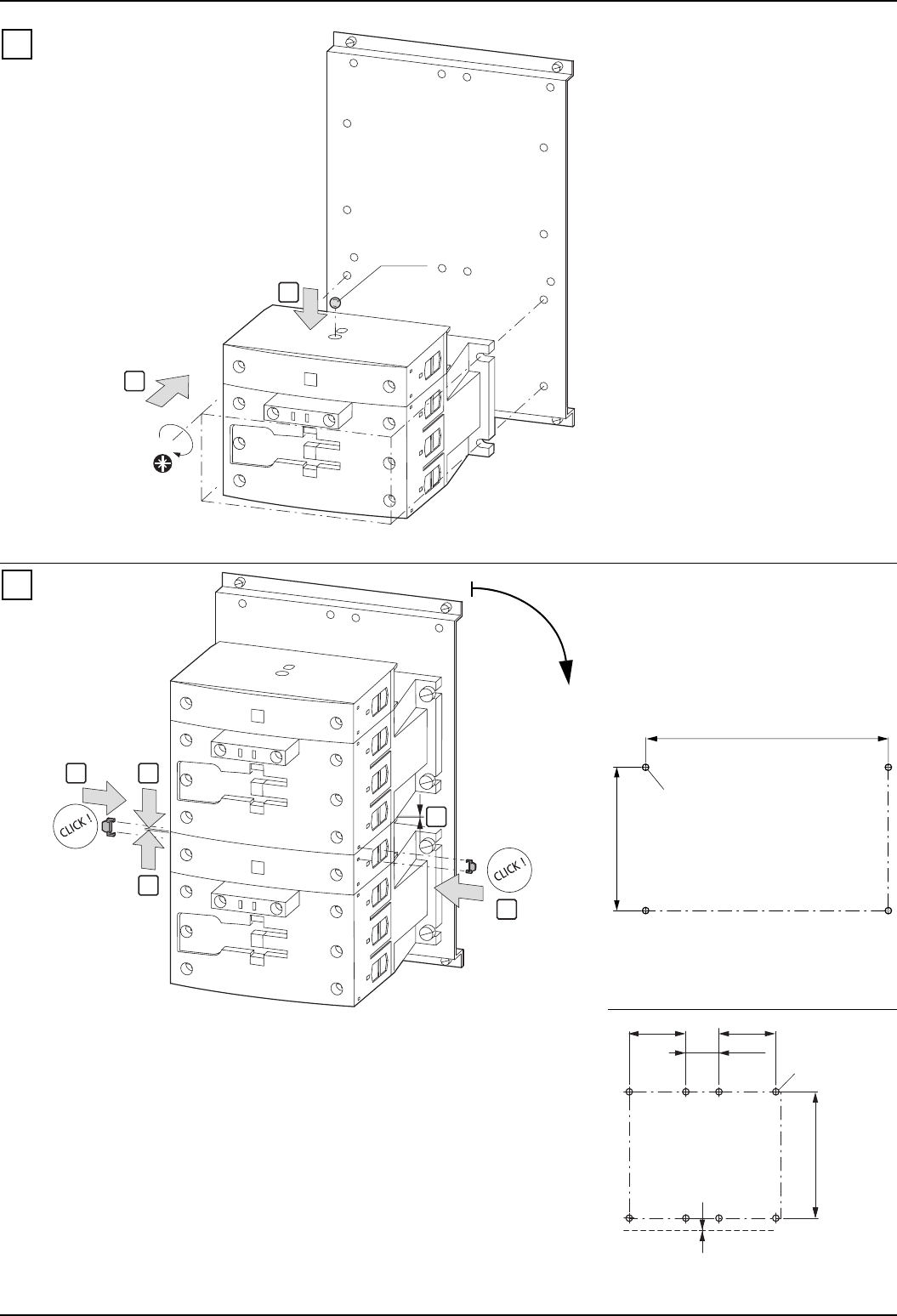 CLICK !

CLICK !