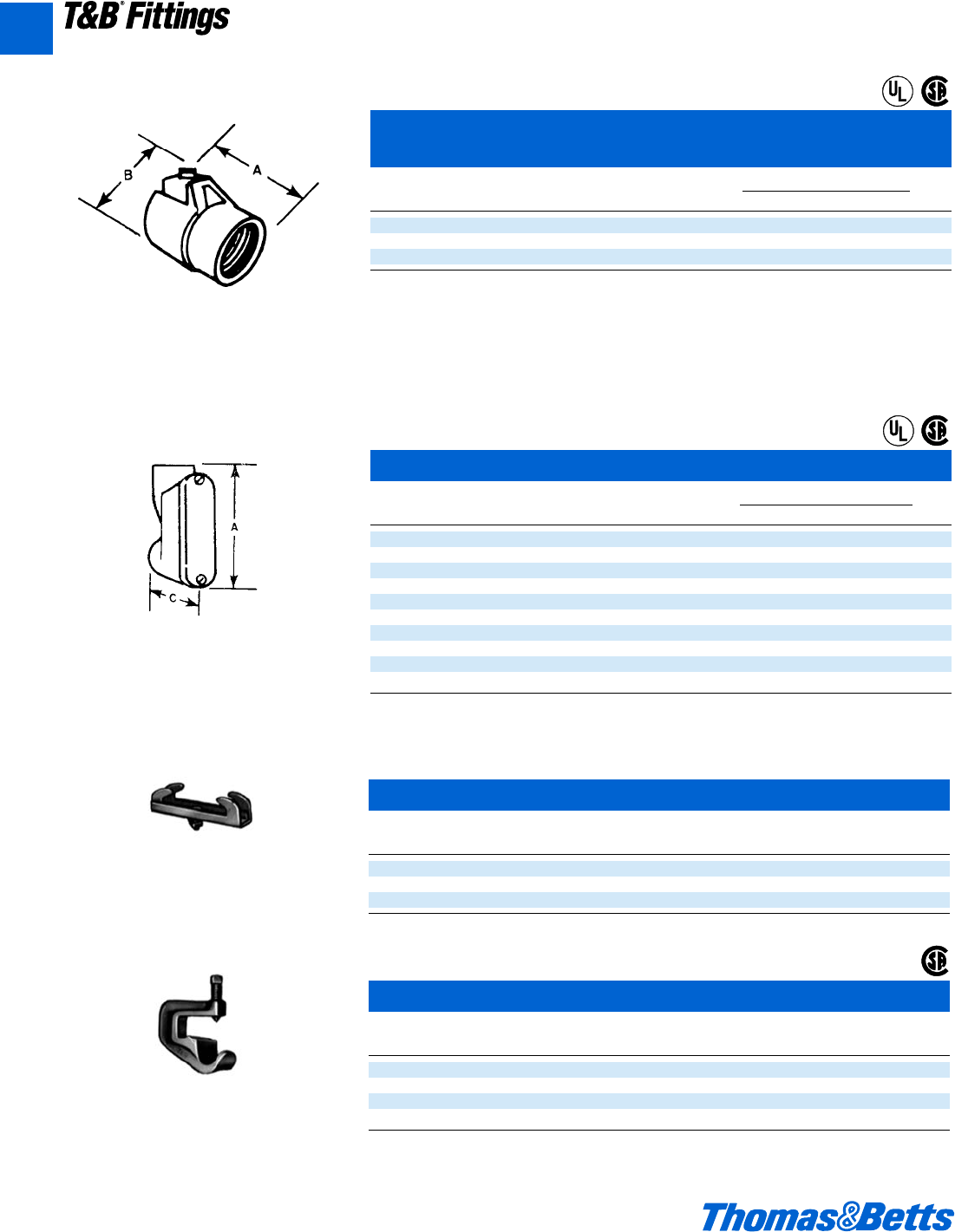 T&B® Fittings

UL SA

B

A

UL SA

A

C

SA

Thomas&Betts