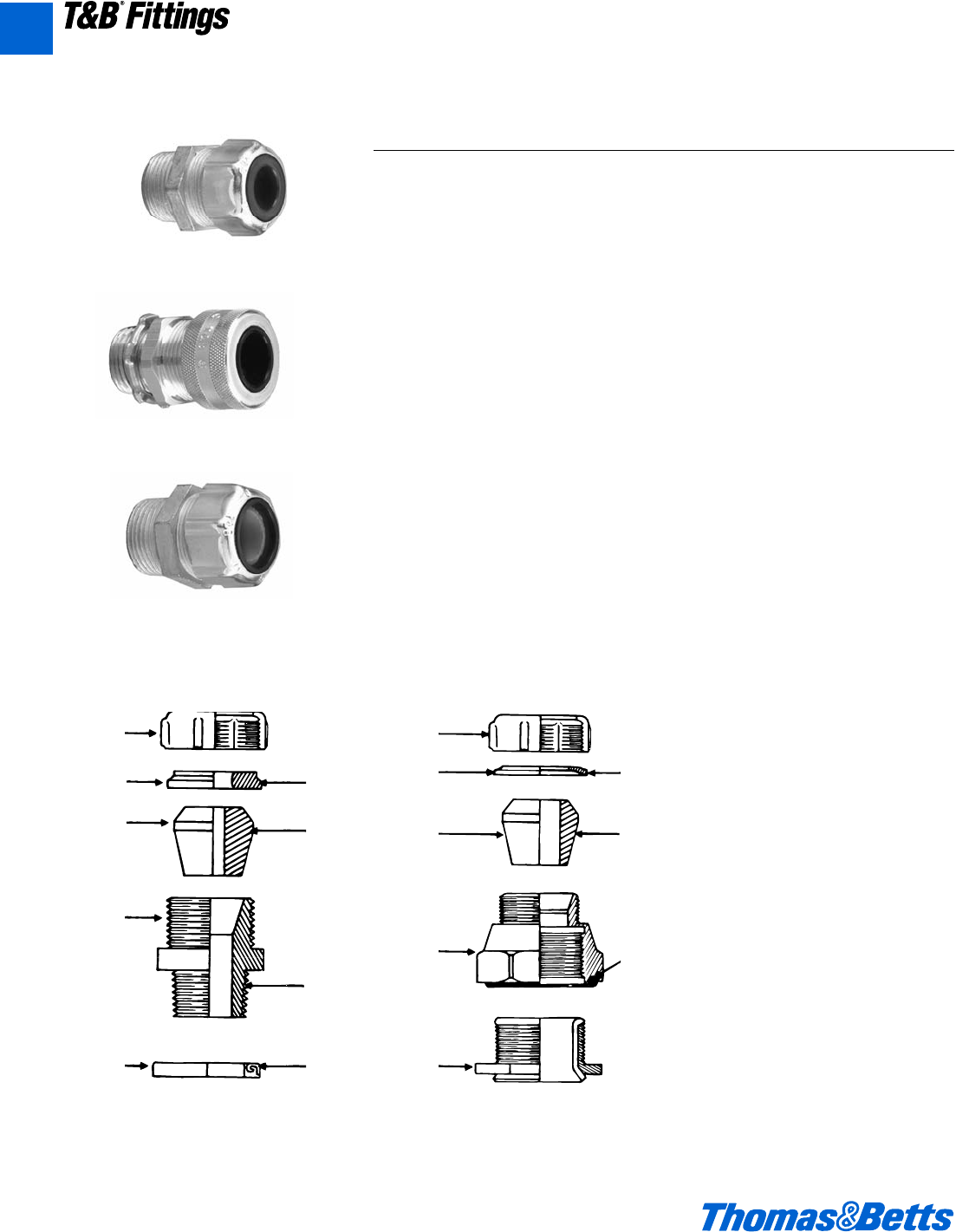 T&B® Fittings

Thomas&Betts