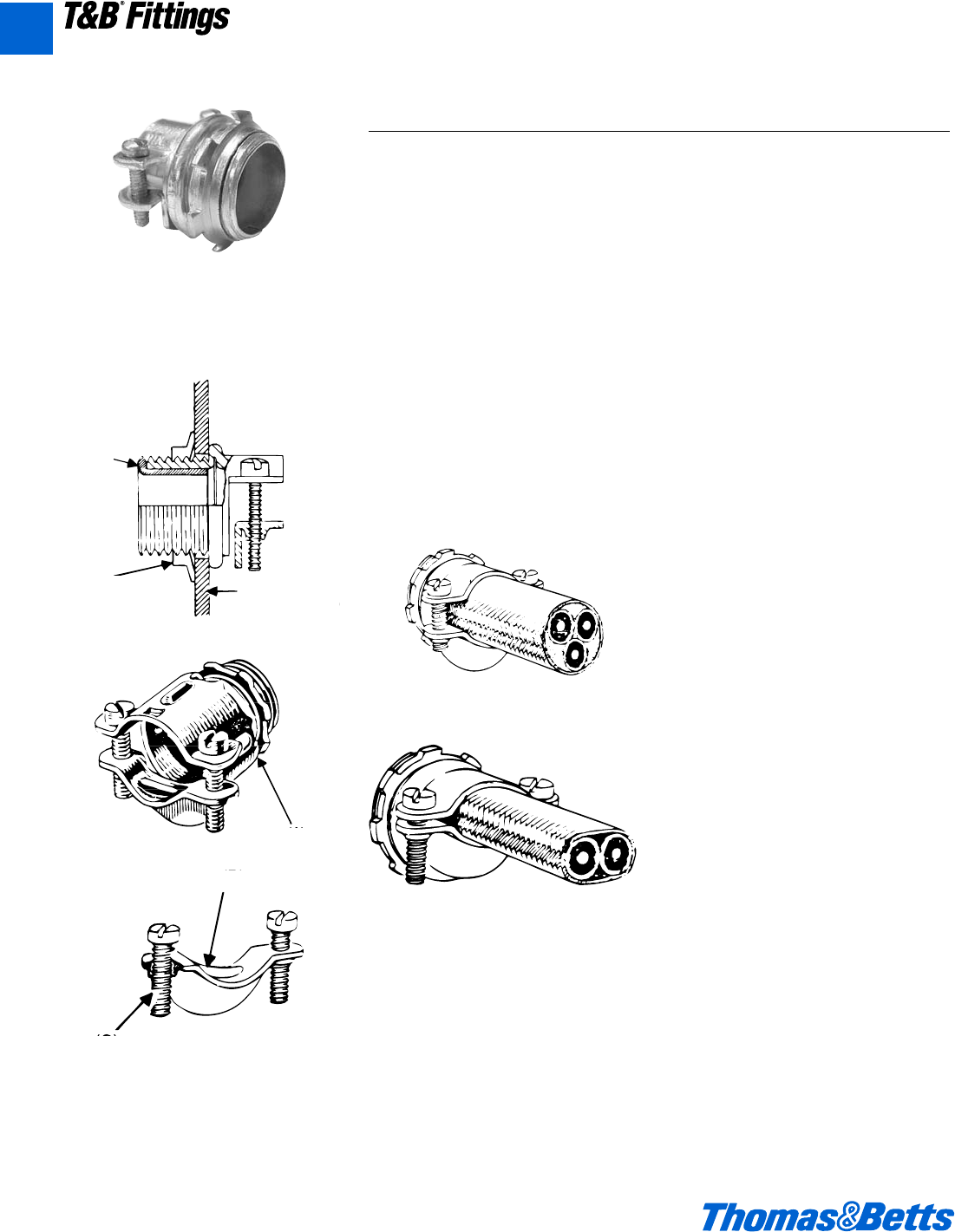 T&B® Fittings

Thomas&Betts